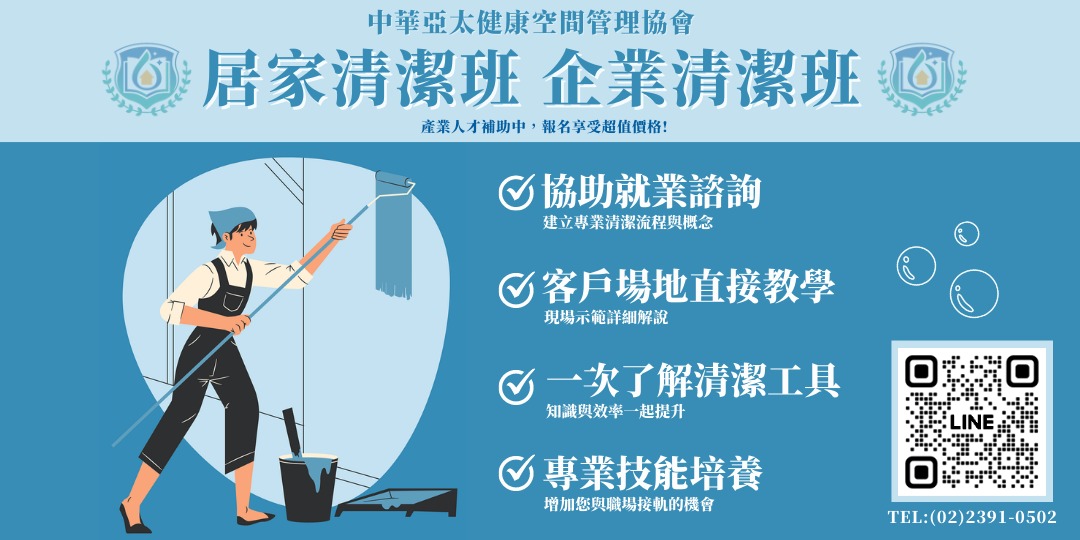 中華亞太健康空間管理協會

居家清潔班 企業清潔班

產業人才補助中，報名享受超值價格!

協助就業諮詢
建立專業清潔流程與概念

客戶場地直接教學
現場示範詳細解說

一次了解清潔工具
知識與效率一起提升

專業技能培養
增加您與職場接軌的機會

LINE

TEL:(02)2391-0502