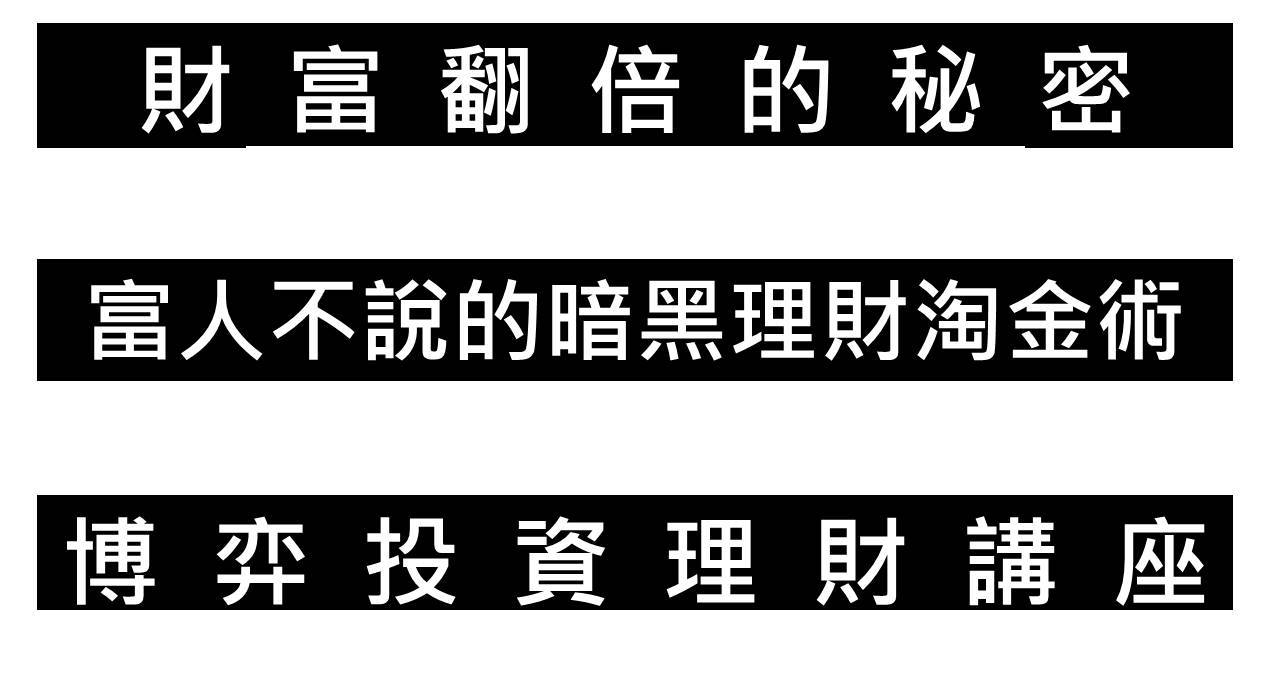 財富翻倍的秘密

富人不說的暗黑理財淘金術

博弈投資理財講座