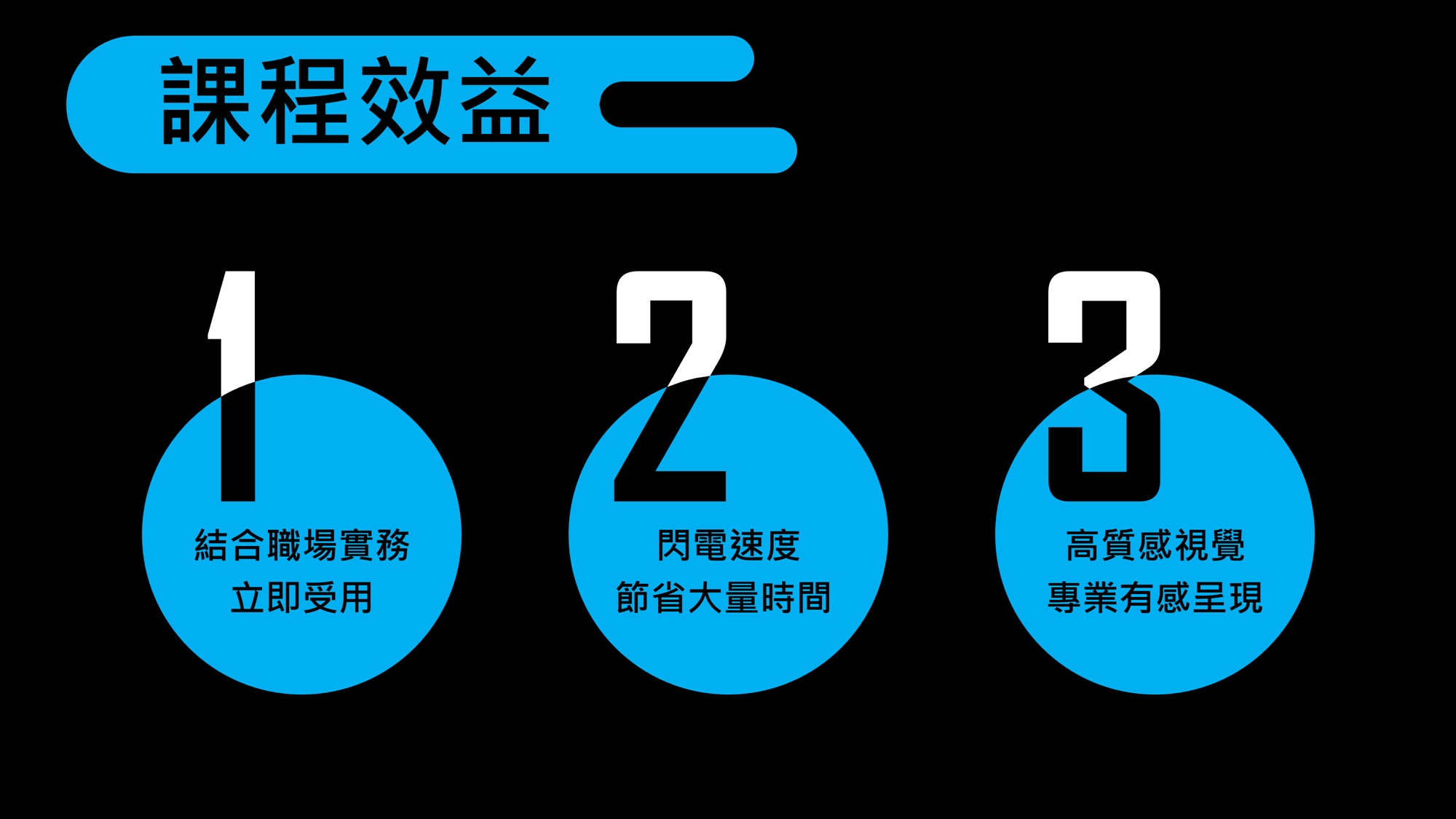 課程效益

1
結合職場實務
立即受用

2
閃電速度
節省大量時間

3
高質感視覺
專業有感呈現