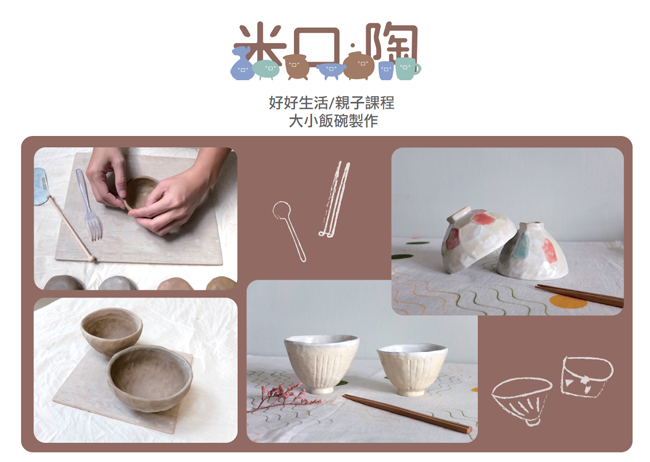 米口·陶

好好生活/親子課程
大小飯碗製作