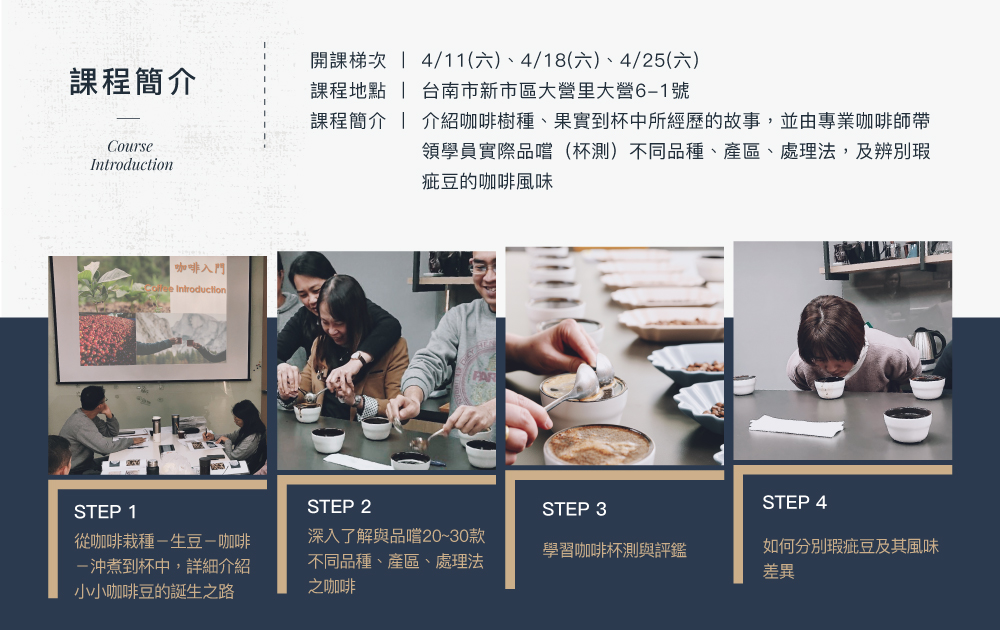 課程簡介

Course Introduction

開課梯次 | 4/11(六)、4/18(六)、4/25(六)
課程地點 | 台南市新市區大營里大營6-1號
課程簡介 | 介紹咖啡樹種、果實到杯中所經歷的故事，並由專業咖啡師帶領學員實際品嚐（杯測）不同品種、產區、處理法，及辨別瑕疵豆的咖啡風味

咖啡入門
Coffee Introduction

STEP 1
從咖啡栽種－生豆－咖啡－沖煮到杯中，詳細介紹小小咖啡豆的誕生之路

STEP 2
深入了解與品嚐20~30款不同品種、產區、處理法之咖啡

STEP 3
學習咖啡杯測與評鑑

STEP 4
如何分別瑕疵豆及其風味差異