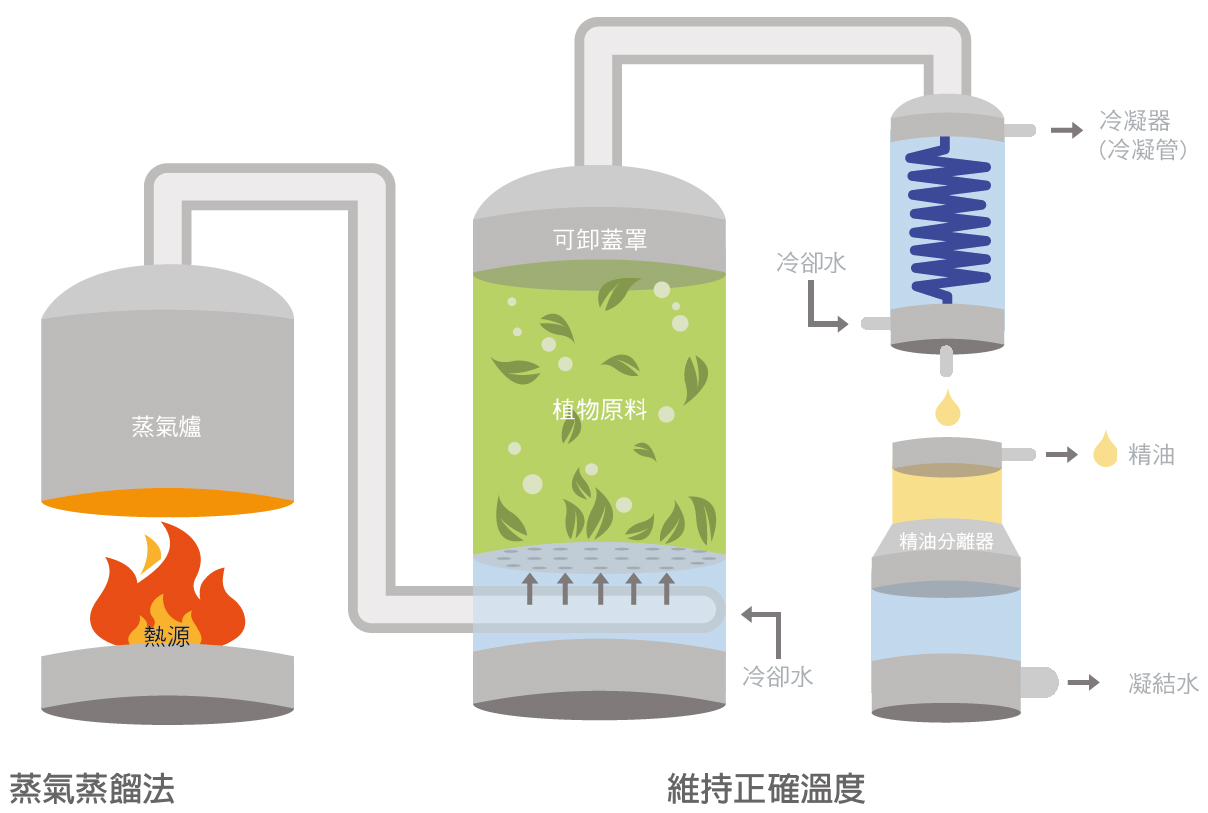 冷凝器
(冷凝管)

可卸蓋罩

冷卻水

蒸氣爐

植物原料

精油

精油分離器

熱源

冷卻水

凝結水

蒸氣蒸餾法

維持正確溫度