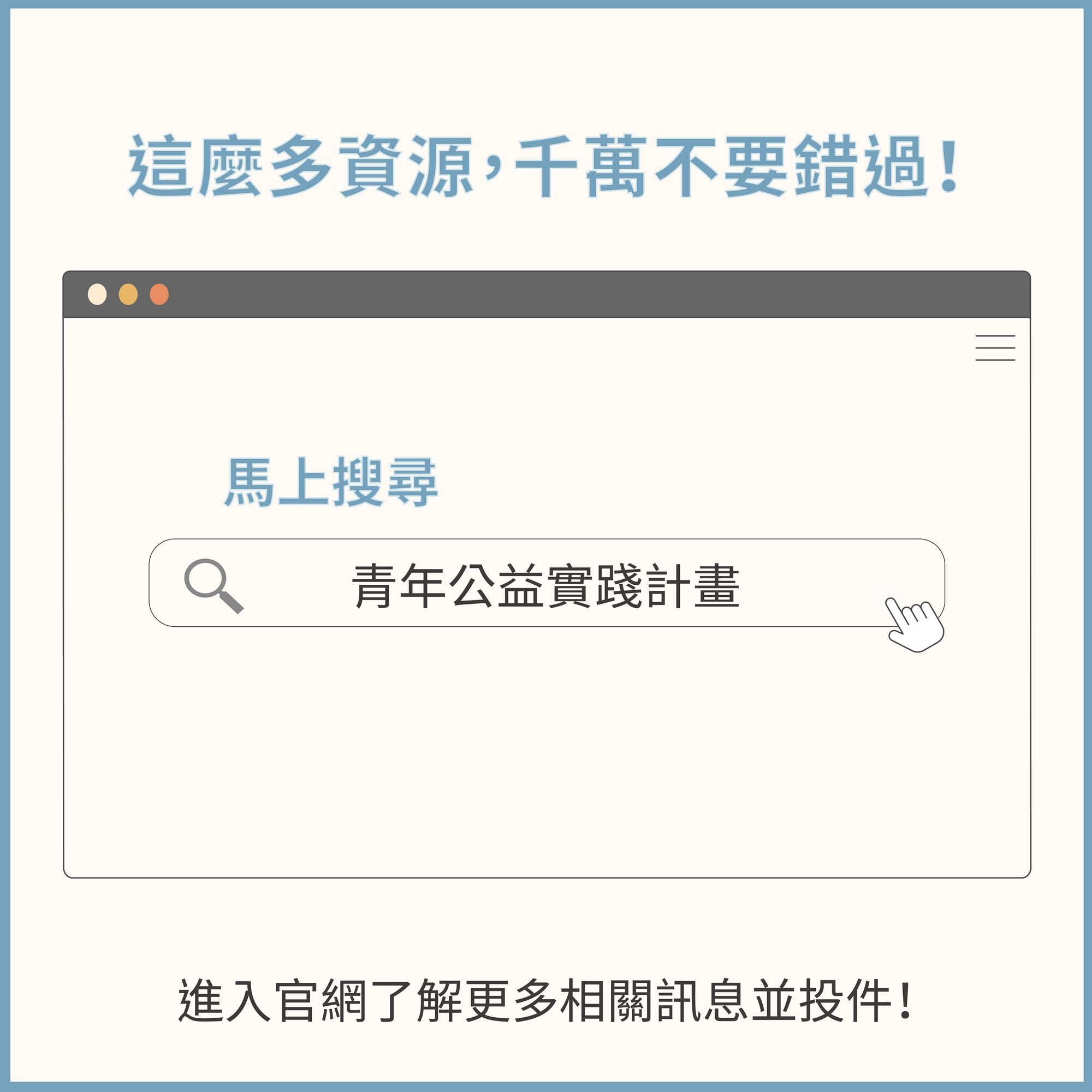 這麼多資源，千萬不要錯過！

馬上搜尋

青年公益實踐計畫

進入官網了解更多相關訊息並投件！