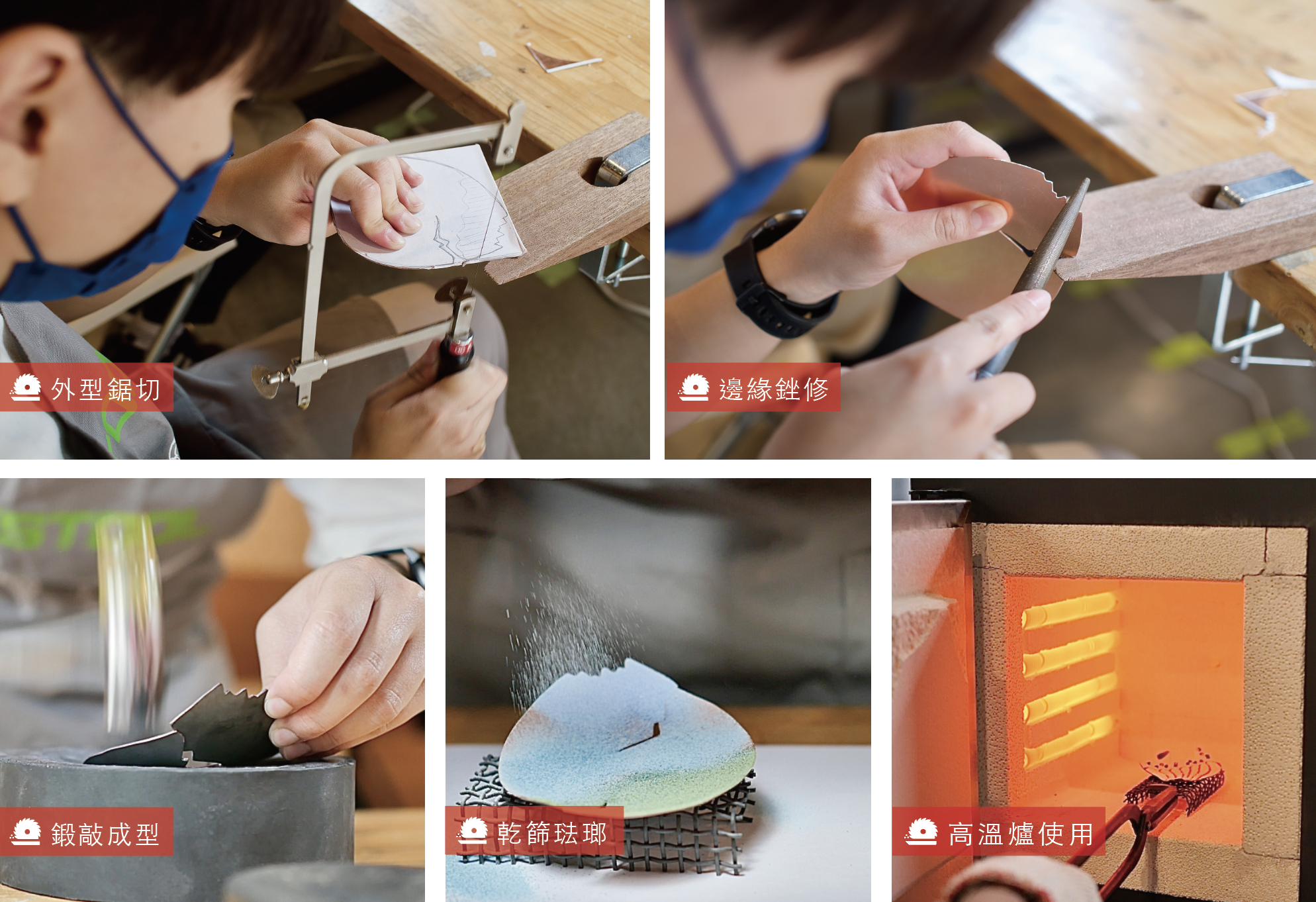 外型鋸切

邊緣銼修

鍛敲成型

乾篩琺瑯

高溫爐使用