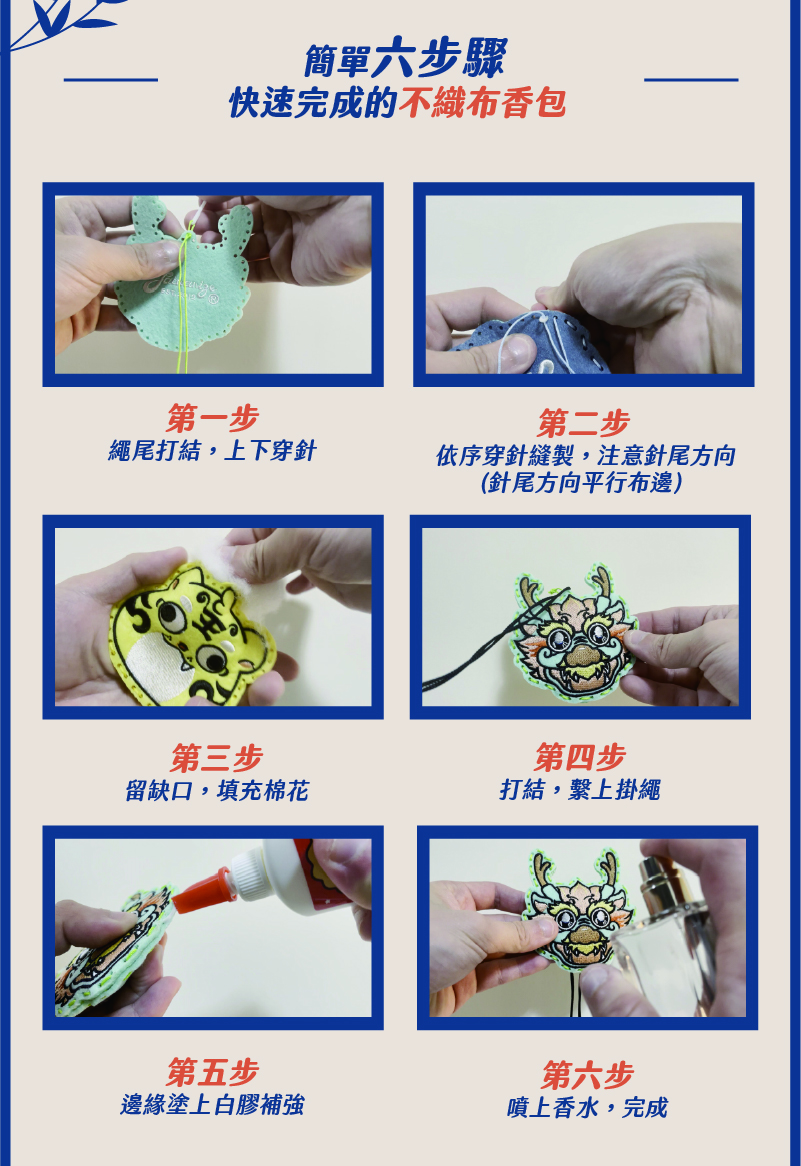 簡單六步驟
快速完成的不織布香包

第一步
繩尾打結，上下穿針

第二步
依序穿針縫製，注意針尾方向
(針尾方向平行布邊)

第三步
留缺口，填充棉花

第四步
打結，繫上掛繩

第五步
邊緣塗上白膠補強

第六步
噴上香水，完成