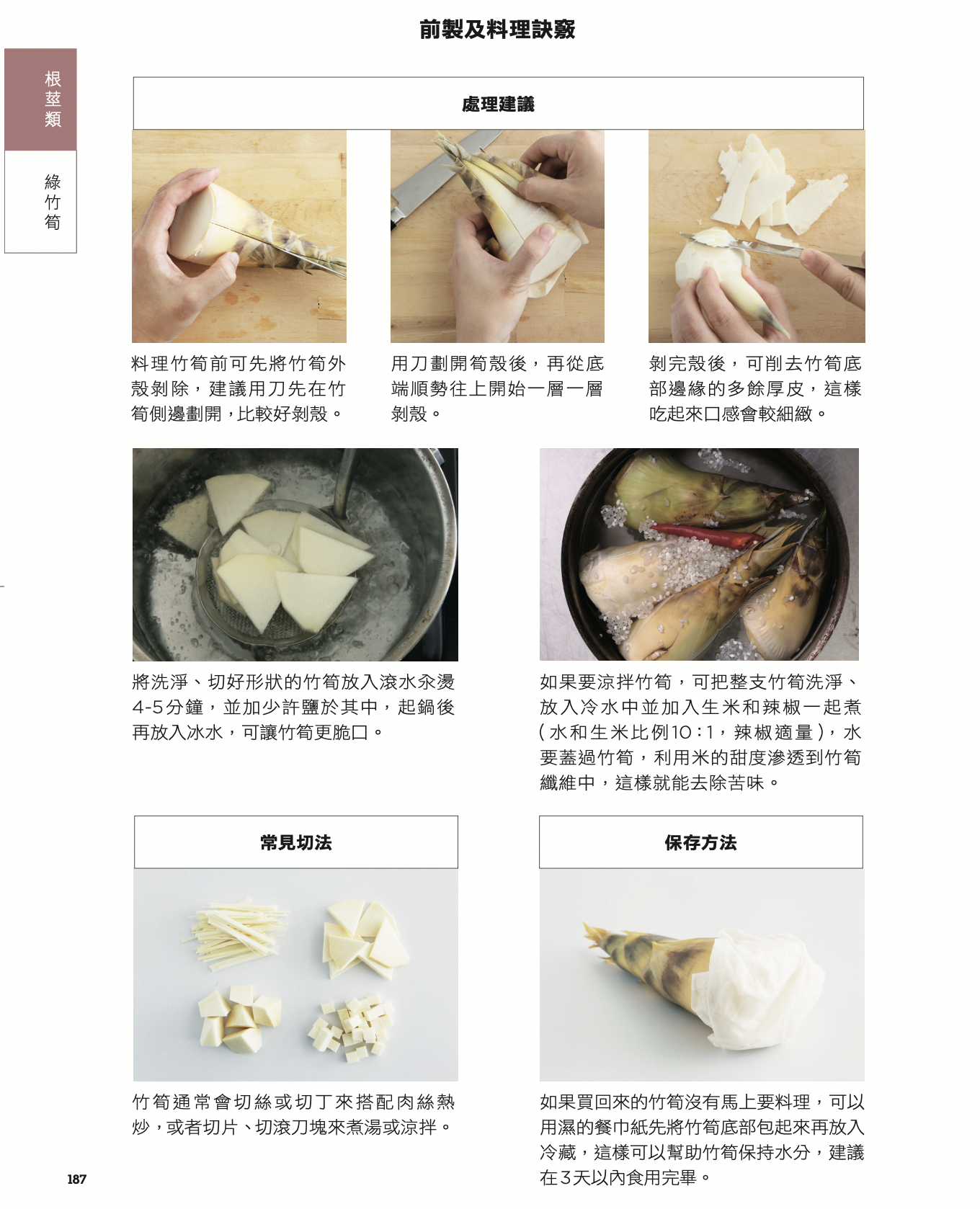 前製及料理訣竅

根莖類

綠竹筍

處理建議

料理竹筍前可先將竹筍外殼剝除，建議用刀先在竹筍側邊劃開，比較好剝殼。

用刀劃開筍殼後，再從底端順勢往上開始一層一層剝殼。

剝完殼後，可削去竹筍底部邊緣的多餘厚皮，這樣吃起來口感會較細緻。

將洗淨、切好形狀的竹筍放入滾水汆燙4-5分鐘，並加少許鹽於其中，起鍋後再放入冰水，可讓竹筍更脆口。

如果要涼拌竹筍，可把整支竹筍洗淨、放入冷水中並加入生米和辣椒一起煮（水和生米比例10：1，辣椒適量），水要蓋過竹筍，利用米的甜度滲透到竹筍纖維中，這樣就能去除苦味。

常見切法

竹筍通常會切絲或切丁來搭配肉絲熱炒，或者切片、切滾刀塊來煮湯或涼拌。

保存方法

如果買回來的竹筍沒有馬上要料理，可以用濕的餐巾紙先將竹筍底部包起來再放入冷藏，這樣可以幫助竹筍保持水分，建議在3天以內食用完畢。

187