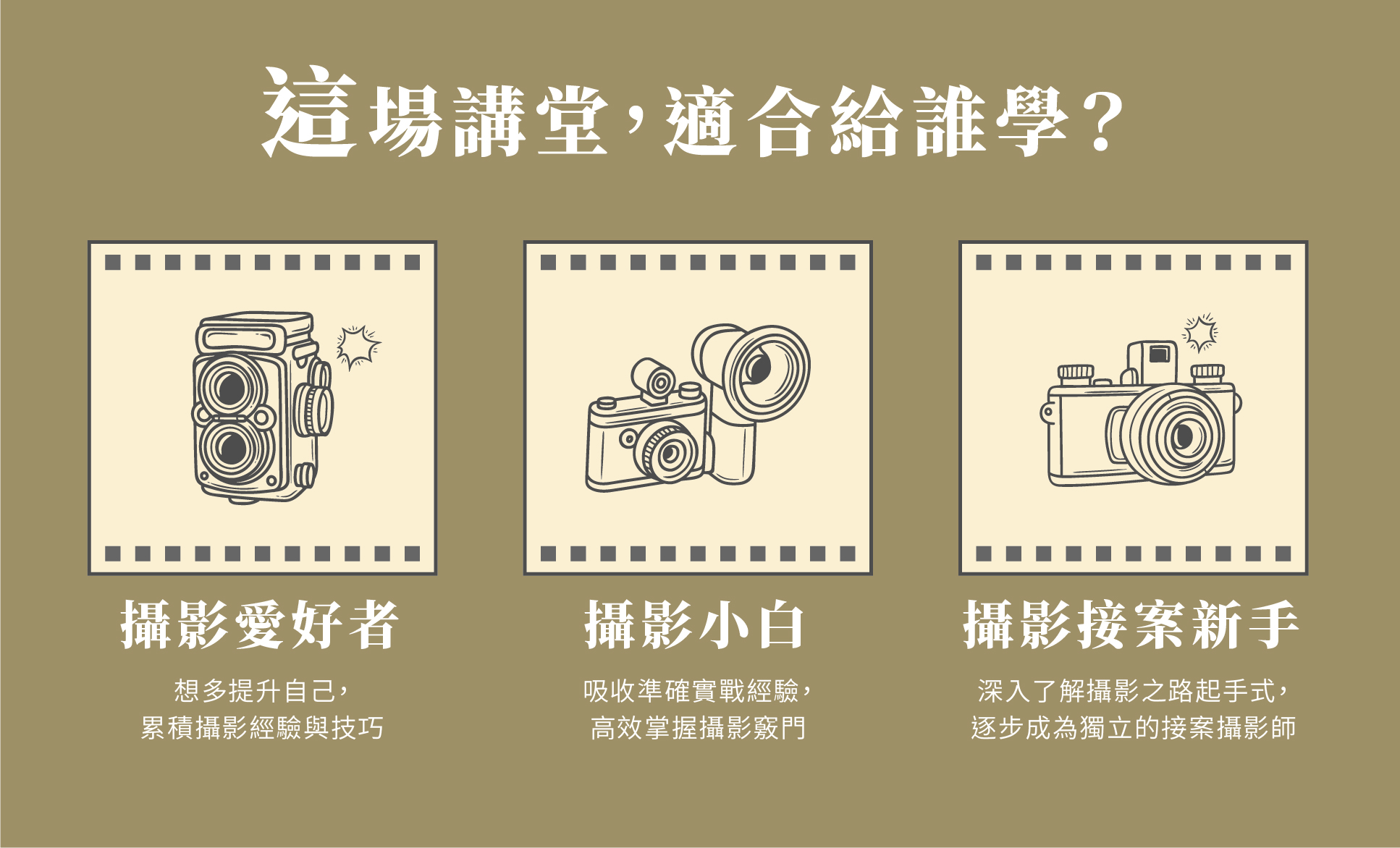 這場講堂，適合給誰學？

攝影愛好者

想多提升自己，
累積攝影經驗與技巧

攝影小白

吸收準確實戰經驗，
高效掌握攝影竅門

攝影接案新手

深入了解攝影之路起手式，
逐步成為獨立的接案攝影師