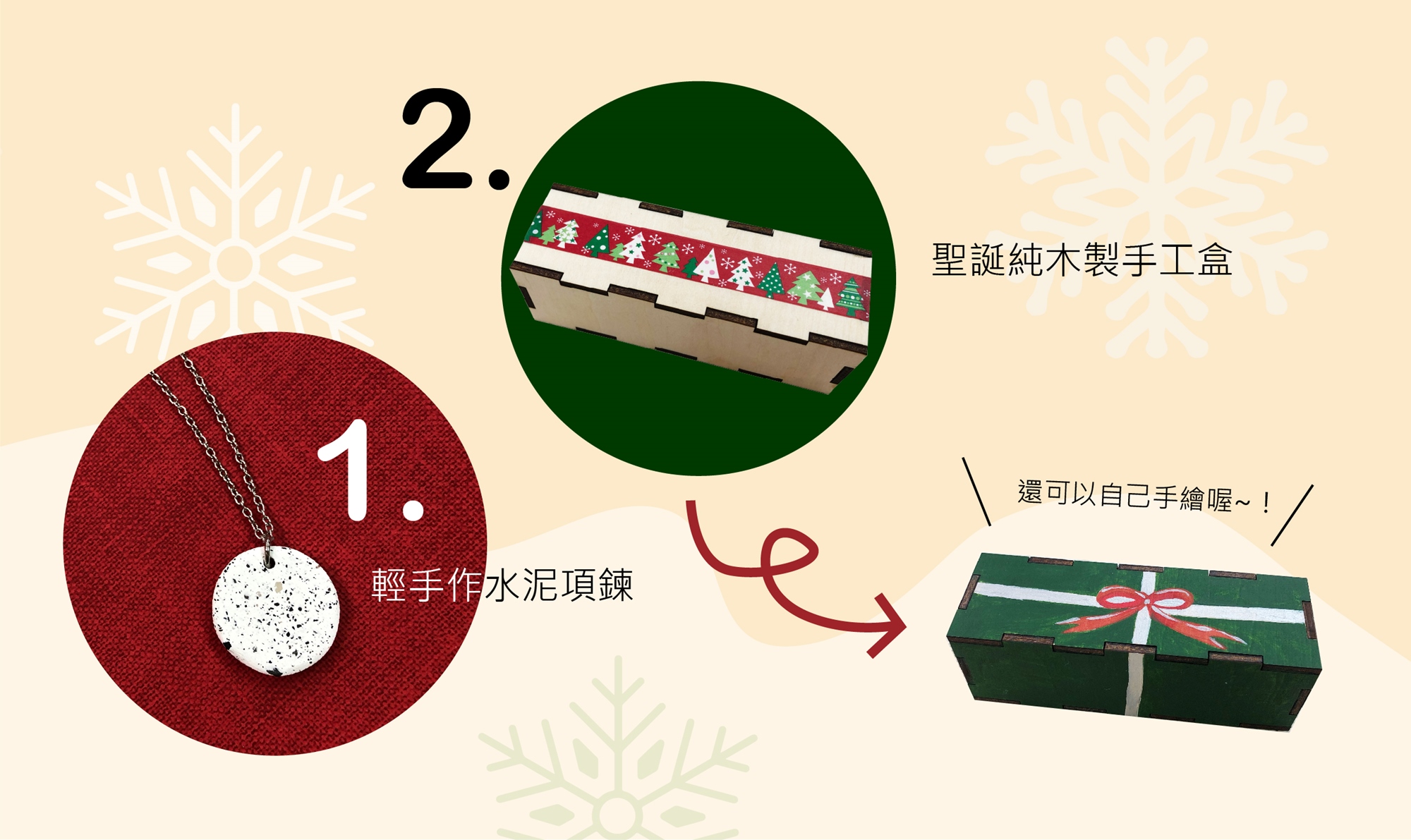 2.

聖誕純木製手工盒

1.

輕手作水泥項鍊

還可以自己手繪喔~！