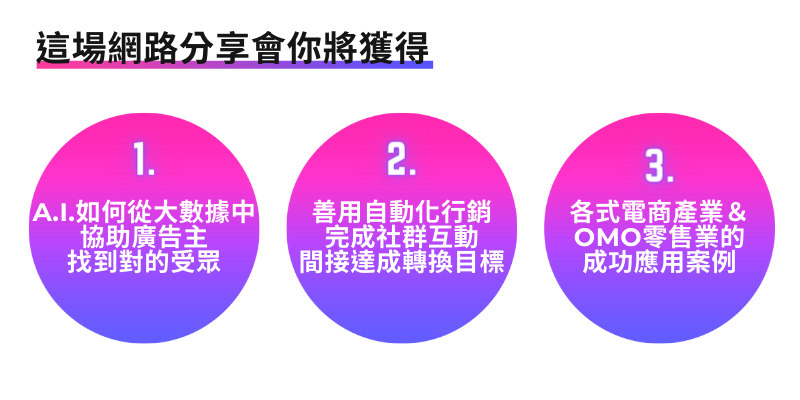 這場網路分享會你將獲得

1.

A.I.如何從大數據中
協助廣告主
找到對的受眾

2.

善用自動化行銷
完成社群互動
間接達成轉換目標

3.

各式電商產業＆
OMO零售業的
成功應用案例