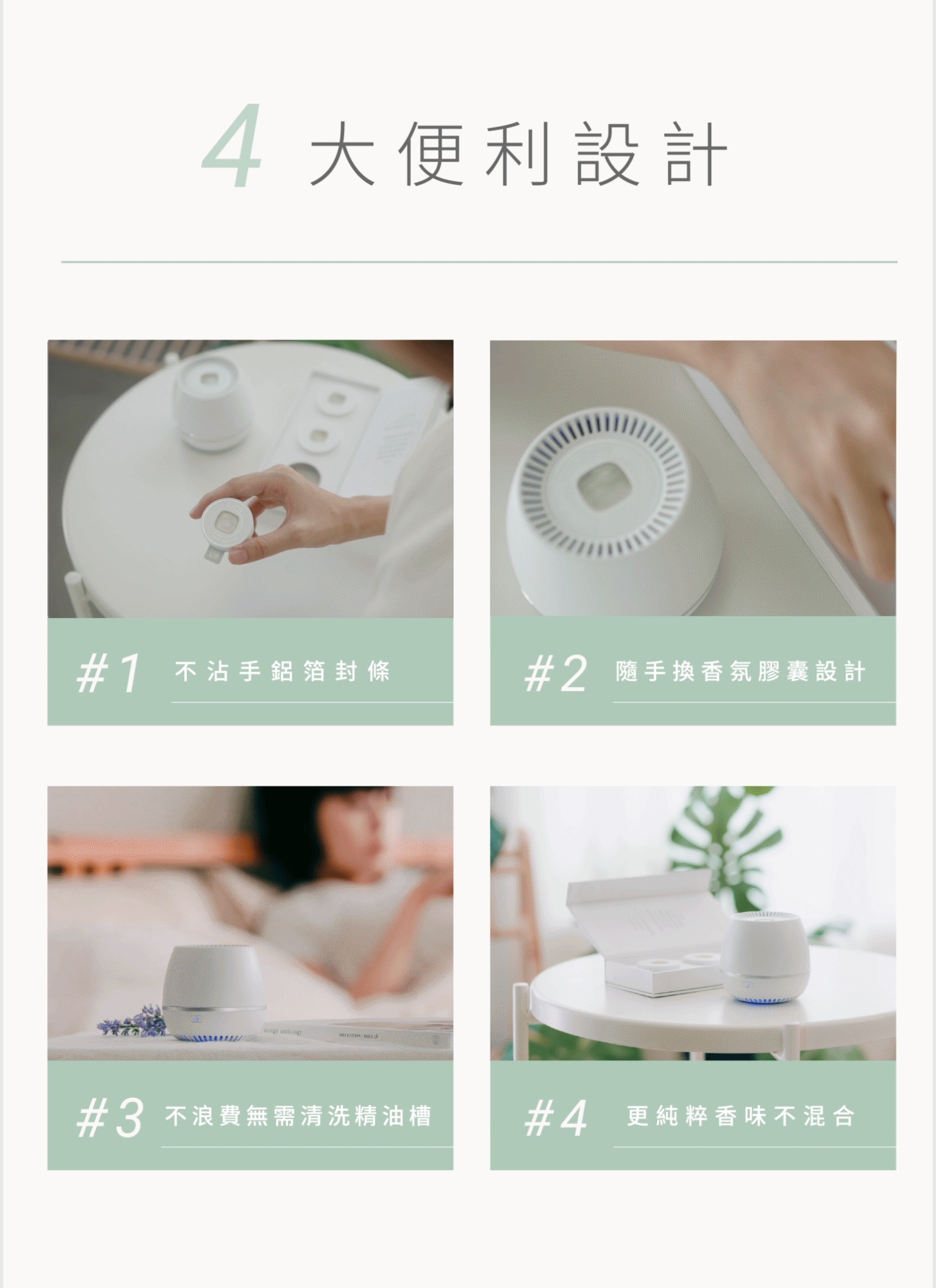 4 大便利設計

#1 不沾手鋁箔封條

#2 隨手換香氛膠囊設計

#3 不浪費無需清洗精油槽

#4 更純粹香味不混合