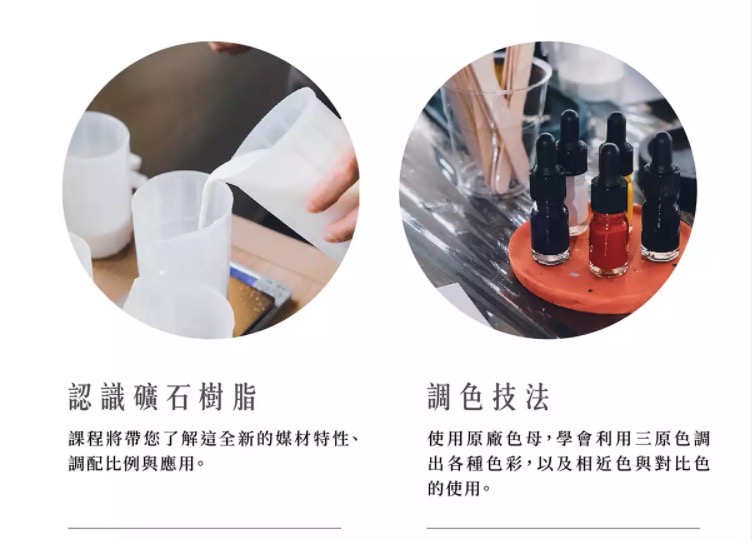 認識礦石樹脂

課程將帶您了解這全新的媒材特性、調配比例與應用。

調色技法

使用原廠色母,學會利用三原色調出各種色彩,以及相近色與對比色的使用。