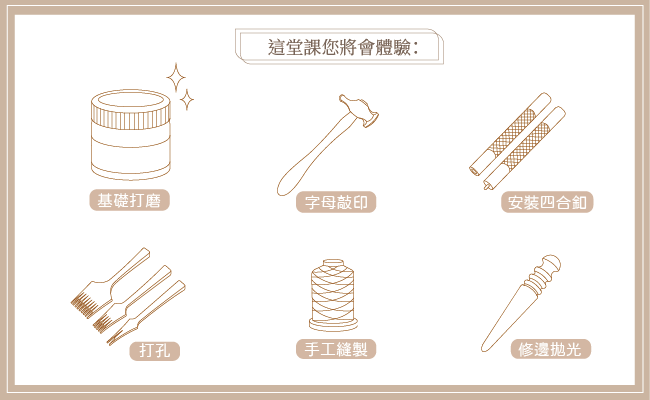 這堂課您將會體驗：

基礎打磨

字母敲印

安裝四合釦

打孔

手工縫製

修邊拋光