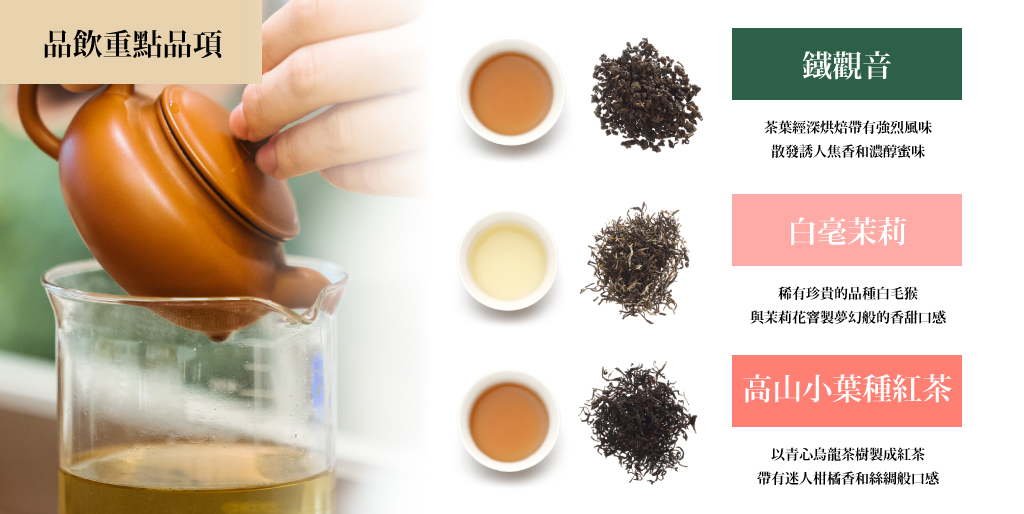 品飲重點品項

鐵觀音

茶葉經深烘焙帶有強烈風味
散發誘人焦香和濃醇蜜味

白毫茉莉

稀有珍貴的品種白毛猴
與茉莉花窨製夢幻般的香甜口感

高山小葉種紅茶

以青心烏龍茶樹製成紅茶
帶有迷人柑橘香和絲綢般口感