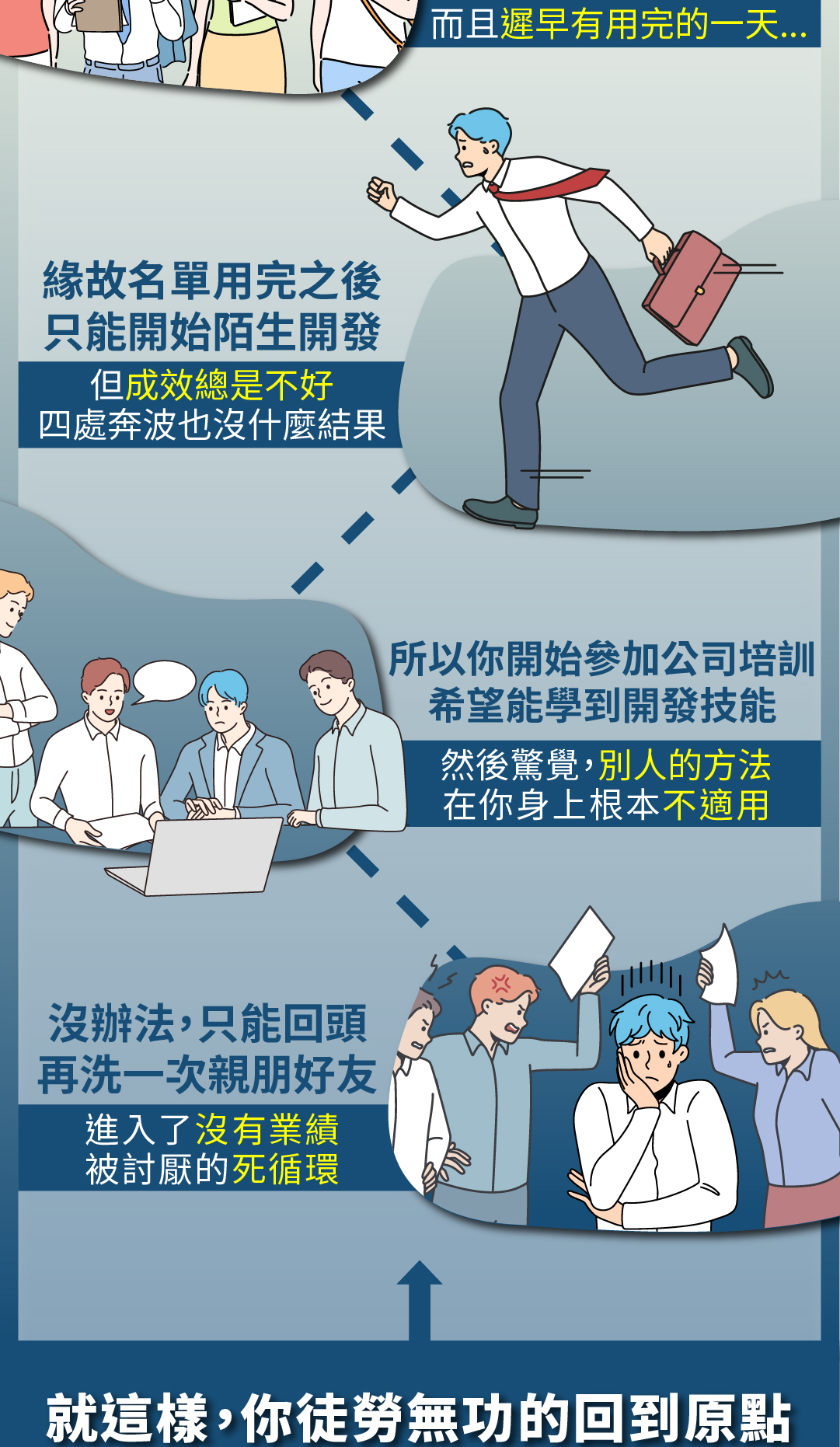 而且遲早有用完的一天...

緣故名單用完之後
只能開始陌生開發

但成效總是不好
四處奔波也沒什麼結果

所以你開始參加公司培訓
希望能學到開發技能

然後驚覺，別人的方法
在你身上根本不適用

沒辦法，只能回頭
再洗一次親朋好友

進入了沒有業績
被討厭的死循環

就這樣，你徒勞無功的回到原點