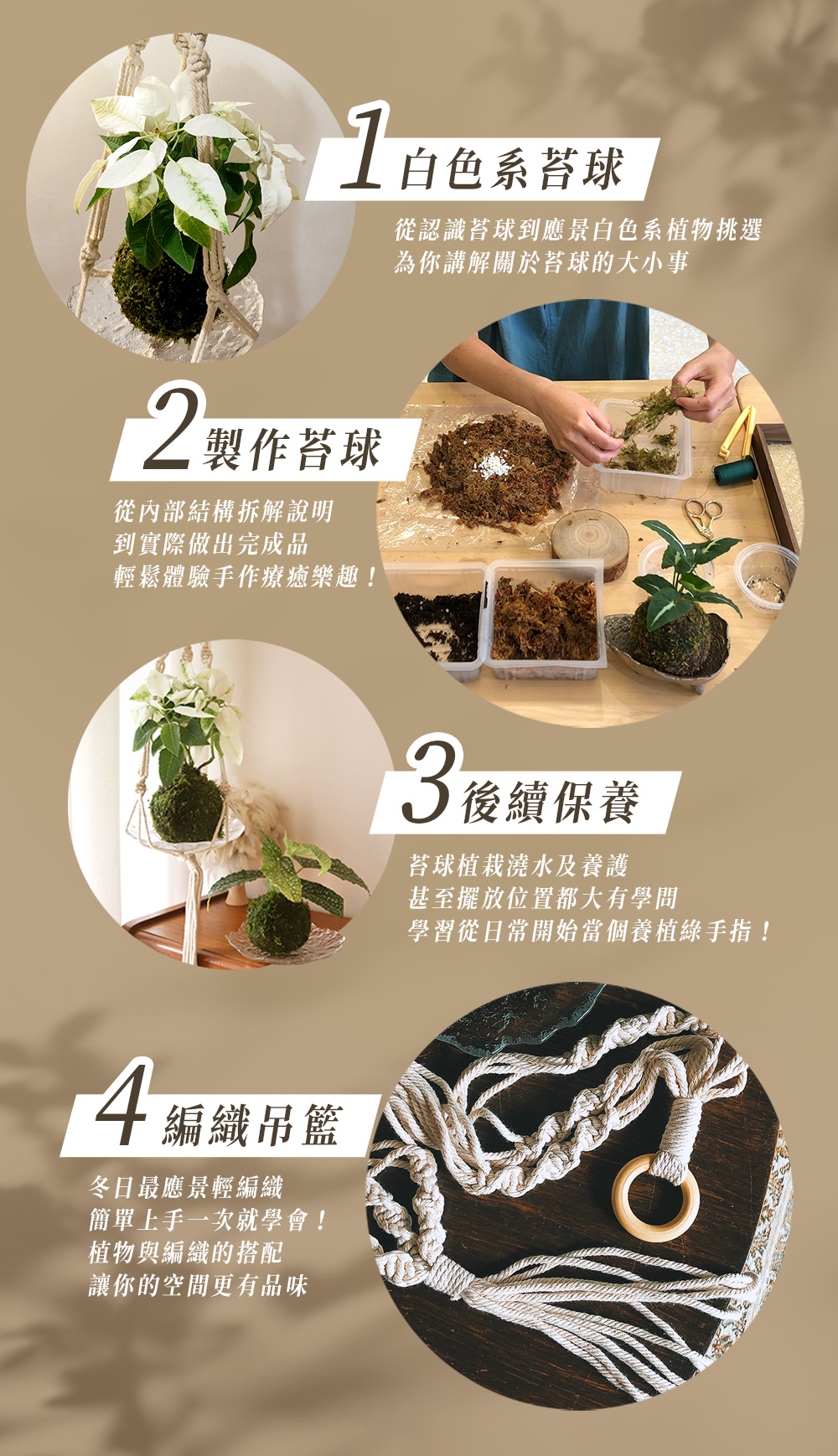 1 白色系苔球

從認識苔球到應景白色系植物挑選
為你講解關於苔球的大小事

2 製作苔球

從內部結構拆解說明
到實際做出完成品
輕鬆體驗手作療癒樂趣！

3 後續保養

苔球植栽澆水及養護
甚至擺放位置都大有學問
學習從日常開始當個養植綠手指！

4 編織吊籃

冬日最應景輕編織
簡單上手一次就學會！
植物與編織的搭配
讓你的空間更有品味