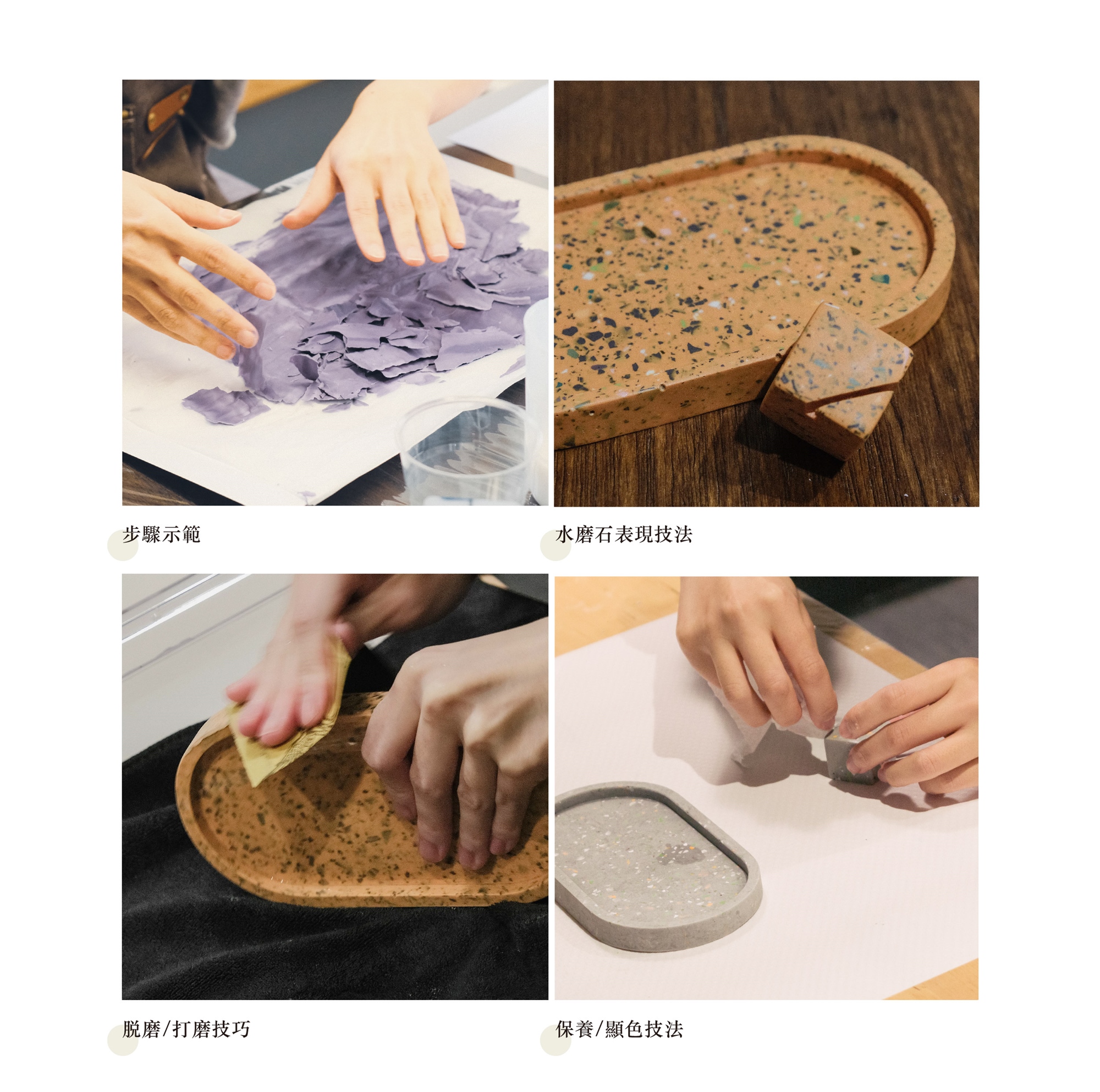 步驟示範

水磨石表現技法

脫磨/打磨技巧

保養/顯色技法