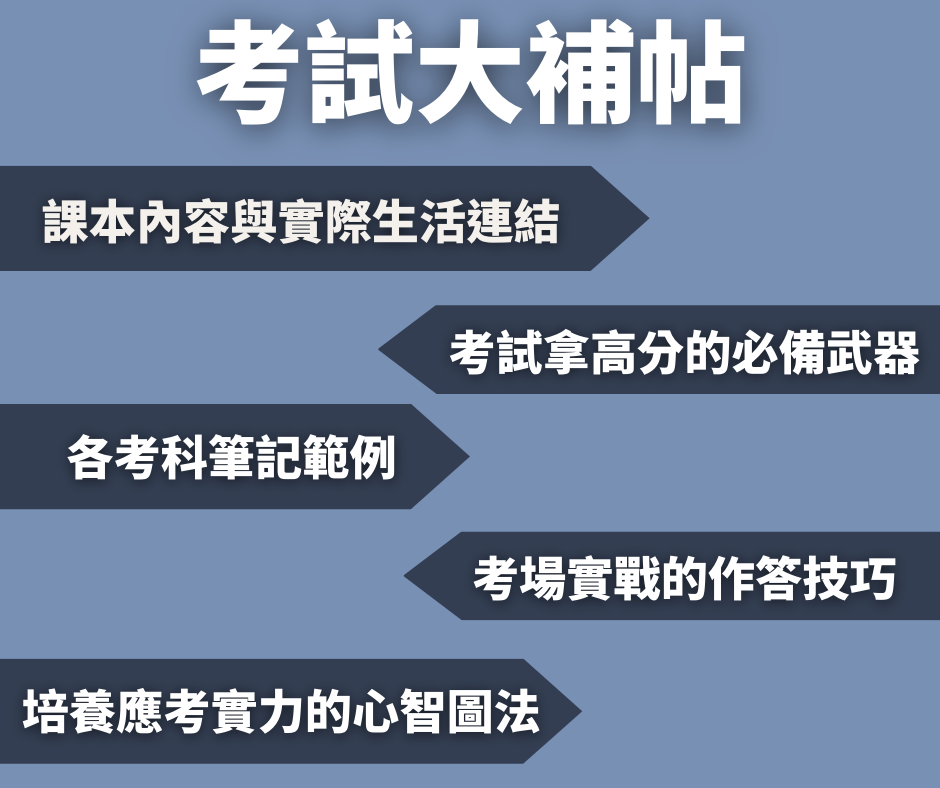 考試大補帖

課本內容與實際生活連結

考試拿高分的必備武器

各考科筆記範例

考場實戰的作答技巧

培養應考實力的心智圖法