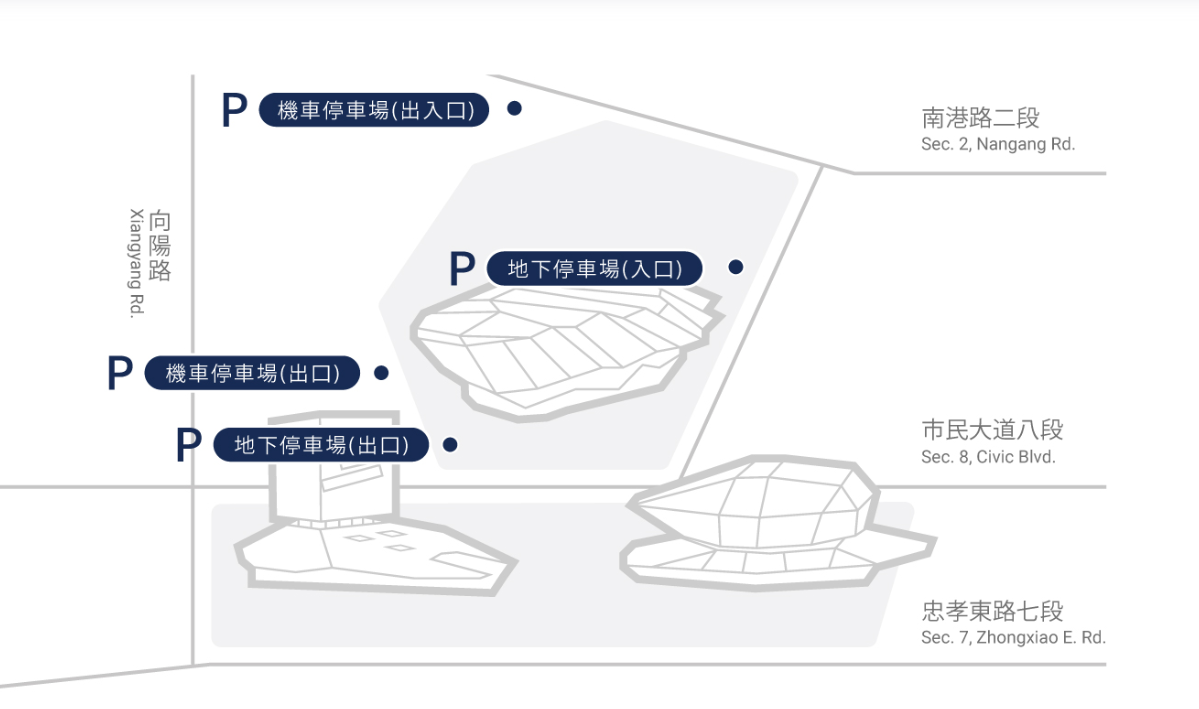 P 機車停車場(出入口)

南港路二段
Sec. 2, Nangang Rd.

向陽路
Xiangyang Rd.

P 地下停車場(入口)

P 機車停車場(出口)

P 地下停車場(出口)

市民大道八段
Sec. 8, Civic Blvd.

忠孝東路七段
Sec. 7, Zhongxiao E. Rd.