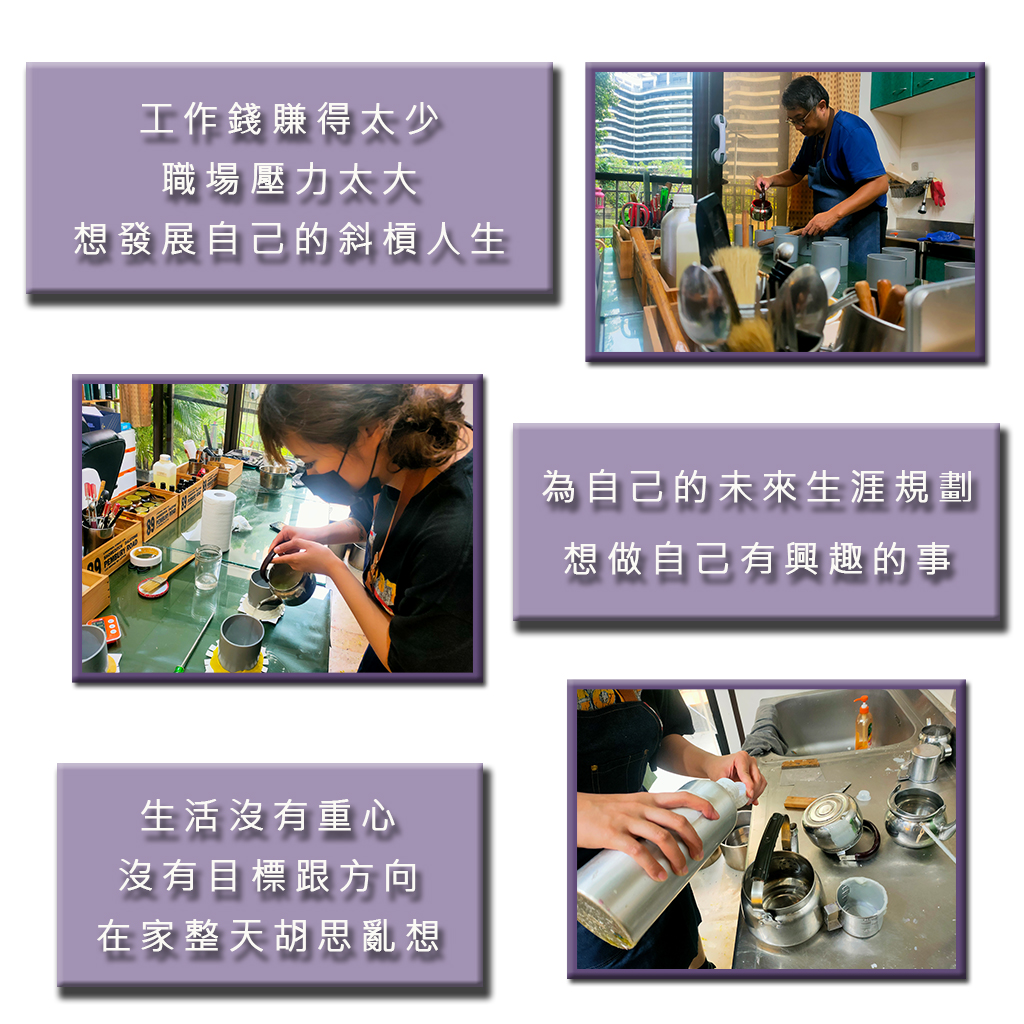 工作錢賺得太少
職場壓力太大
想發展自己的斜槓人生

為自己的未來生涯規劃
想做自己有興趣的事

生活沒有重心
沒有目標跟方向
在家整天胡思亂想