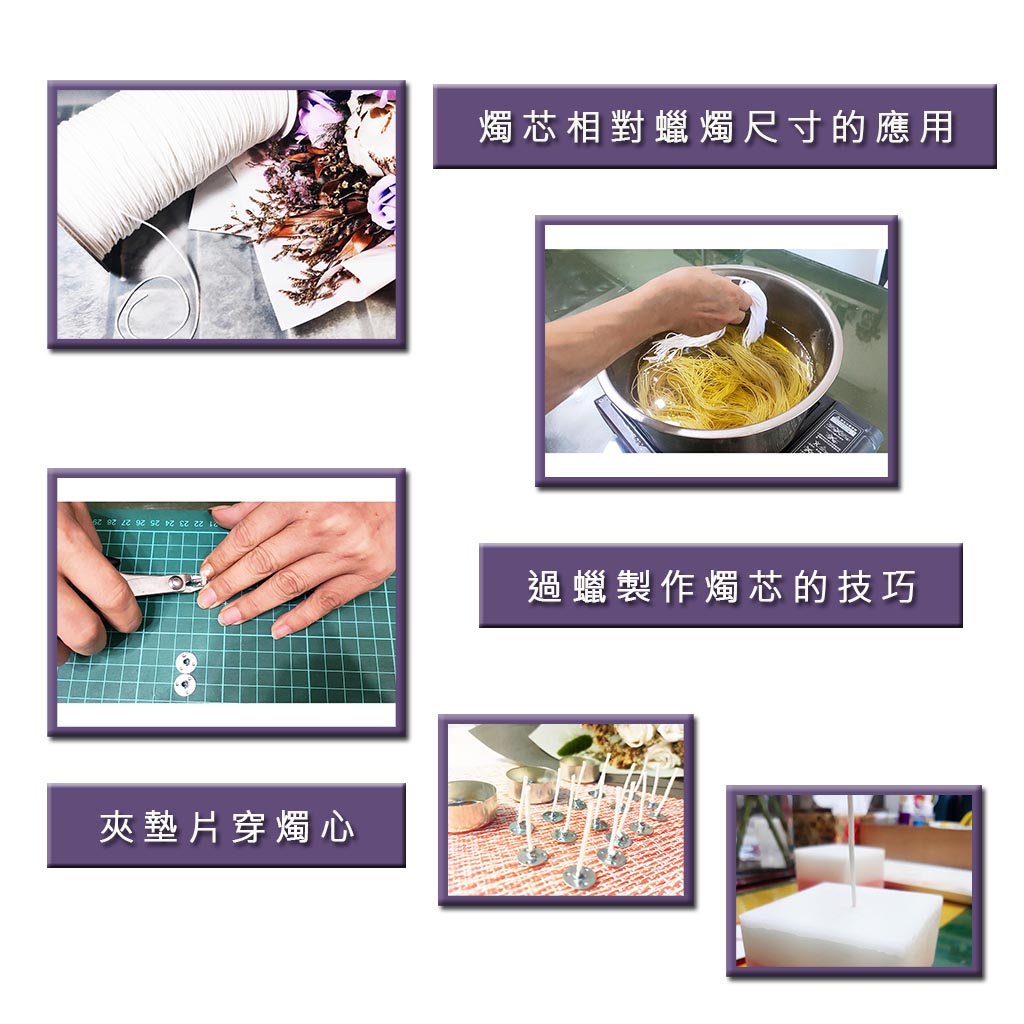 燭芯相對蠟燭尺寸的應用

過蠟製作燭芯的技巧

夾墊片穿燭心