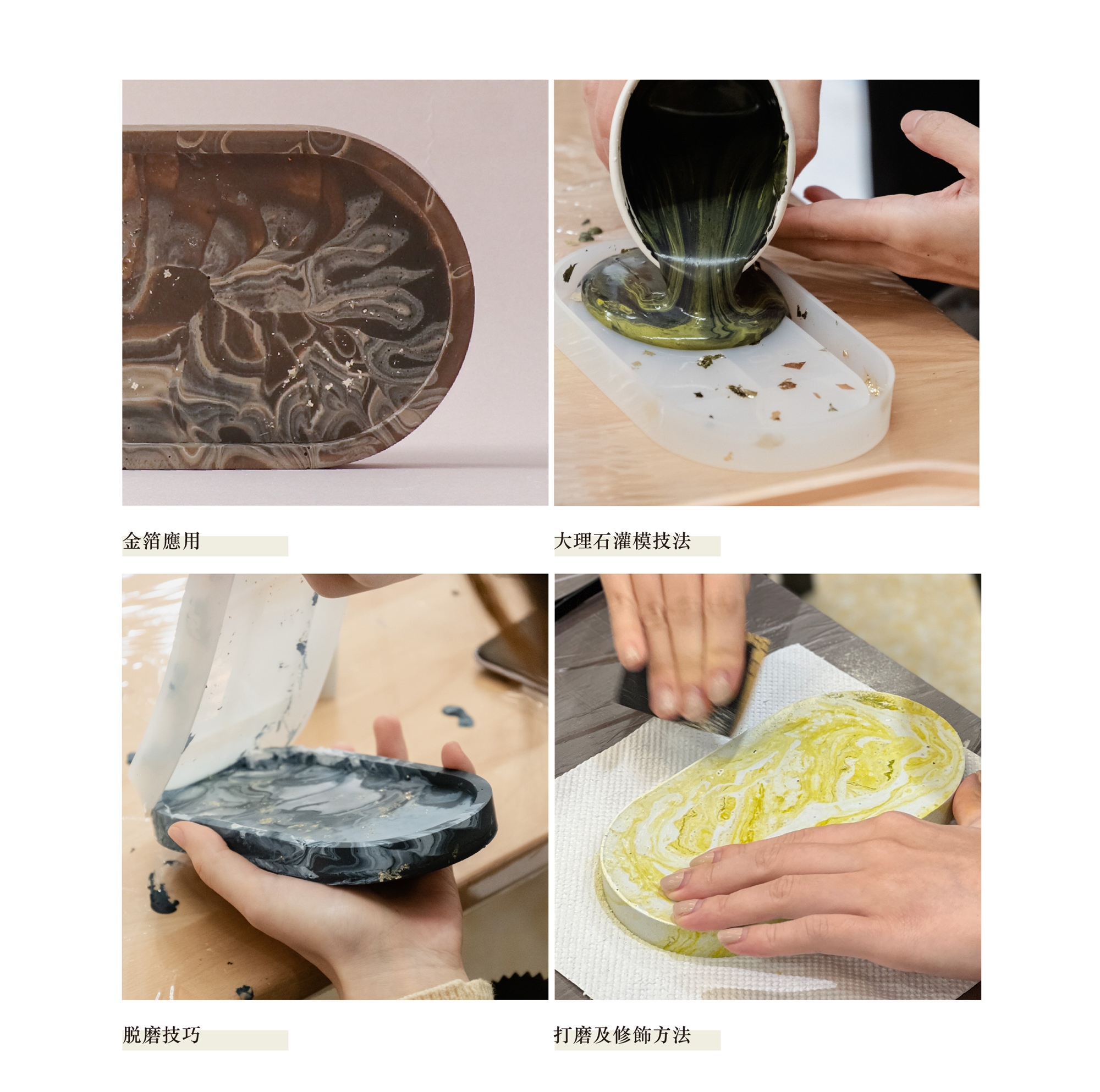 金箔應用

大理石灌模技法

脫磨技巧

打磨及修飾方法