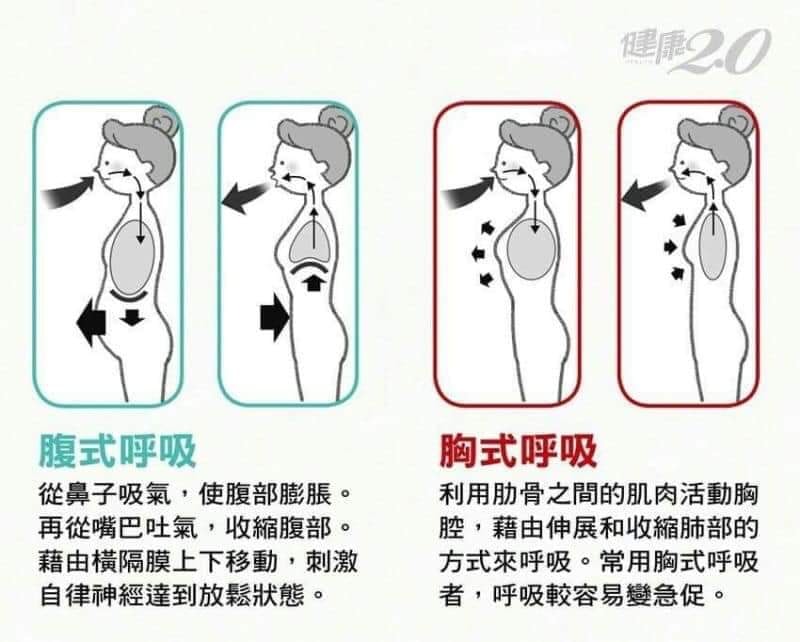 健康2.0

腹式呼吸
從鼻子吸氣，使腹部膨脹。再從嘴巴吐氣，收縮腹部。藉由橫隔膜上下移動，刺激自律神經達到放鬆狀態。

胸式呼吸
利用肋骨之間的肌肉活動胸腔，藉由伸展和收縮肺部的方式來呼吸。常用胸式呼吸者，呼吸較容易變急促。