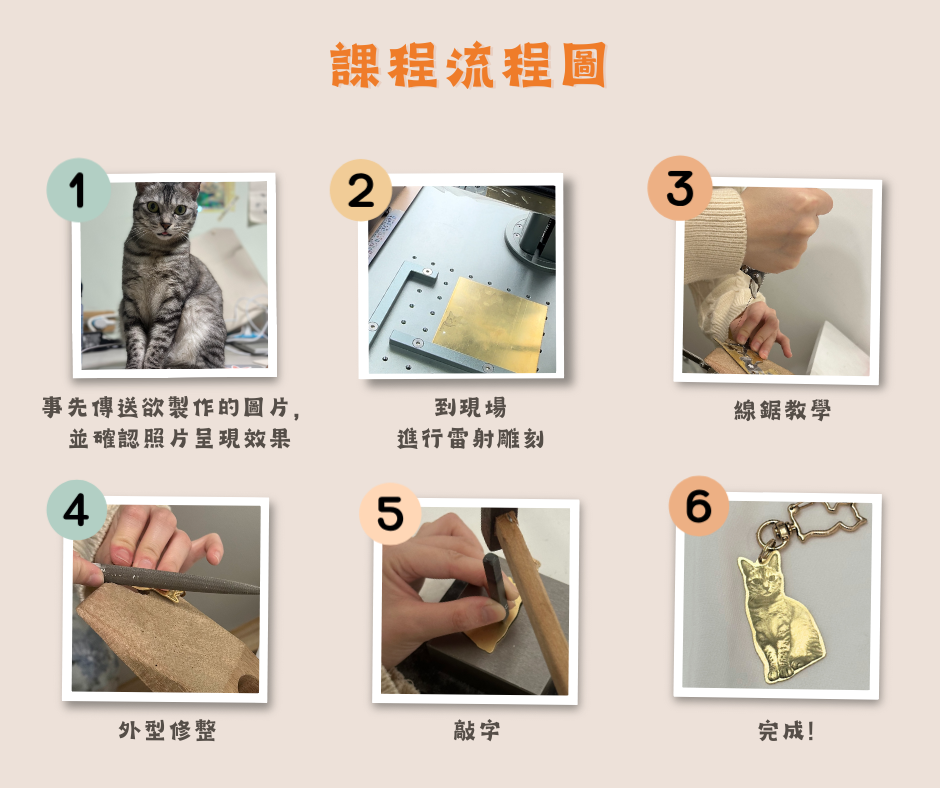 課程流程圖

1
事先傳送欲製作的圖片，
並確認照片呈現效果

2
到現場
進行雷射雕刻

3
線鋸教學

4
外型修整

5
敲字

6
完成!