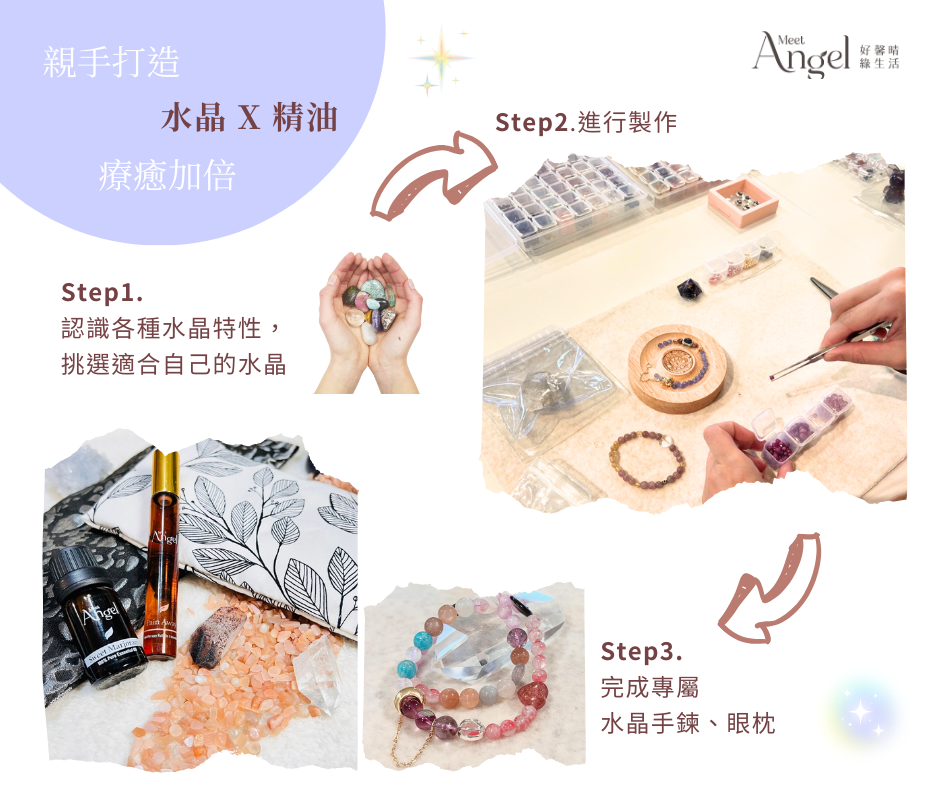 親手打造

水晶 X 精油

療癒加倍

Meet Angel 好馨晴 綠生活

Step2.進行製作

Step1.
認識各種水晶特性，
挑選適合自己的水晶

Angel

Angel

Step3.
完成專屬
水晶手鍊、眼枕