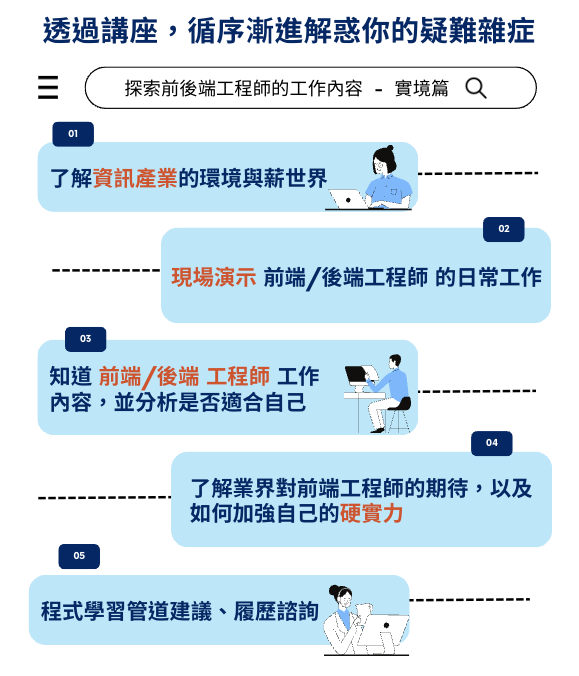 透過講座，循序漸進解惑你的疑難雜症

探索前後端工程師的工作內容 - 實境篇

01

了解資訊產業的環境與薪世界

02

現場演示 前端/後端工程師 的日常工作

03

知道 前端/後端 工程師 工作內容，並分析是否適合自己

04

了解業界對前端工程師的期待，以及如何加強自己的硬實力

05

程式學習管道建議、履歷諮詢