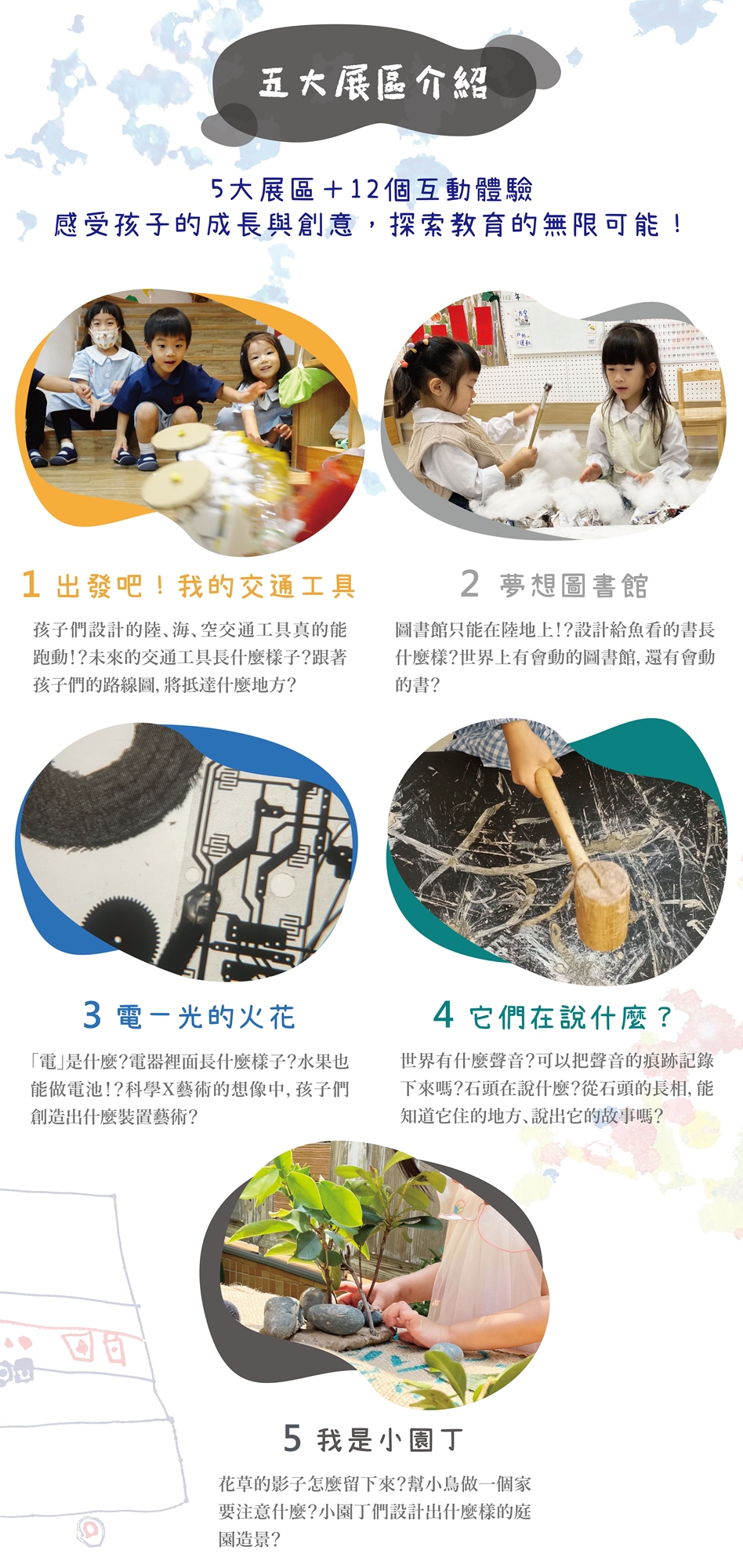 五大展區介紹

5大展區＋12個互動體驗
感受孩子的成長與創意，探索教育的無限可能！

1 出發吧！我的交通工具

孩子們設計的陸、海、空交通工具真的能跑動!?未來的交通工具長什麼樣子?跟著孩子們的路線圖,將抵達什麼地方?

2 夢想圖書館

圖書館只能在陸地上!?設計給魚看的書長什麼樣?世界上有會動的圖書館,還有會動的書?

3 電一光的火花

「電」是什麼?電器裡面長什麼樣子?水果也能做電池!?科學X藝術的想像中,孩子們創造出什麼裝置藝術?

4 它們在說什麼？

世界有什麼聲音?可以把聲音的痕跡記錄下來嗎?石頭在說什麼?從石頭的長相,能知道它住的地方、說出它的故事嗎?

5 我是小園丁

花草的影子怎麼留下來?幫小鳥做一個家要注意什麼?小園丁們設計出什麼樣的庭園造景?