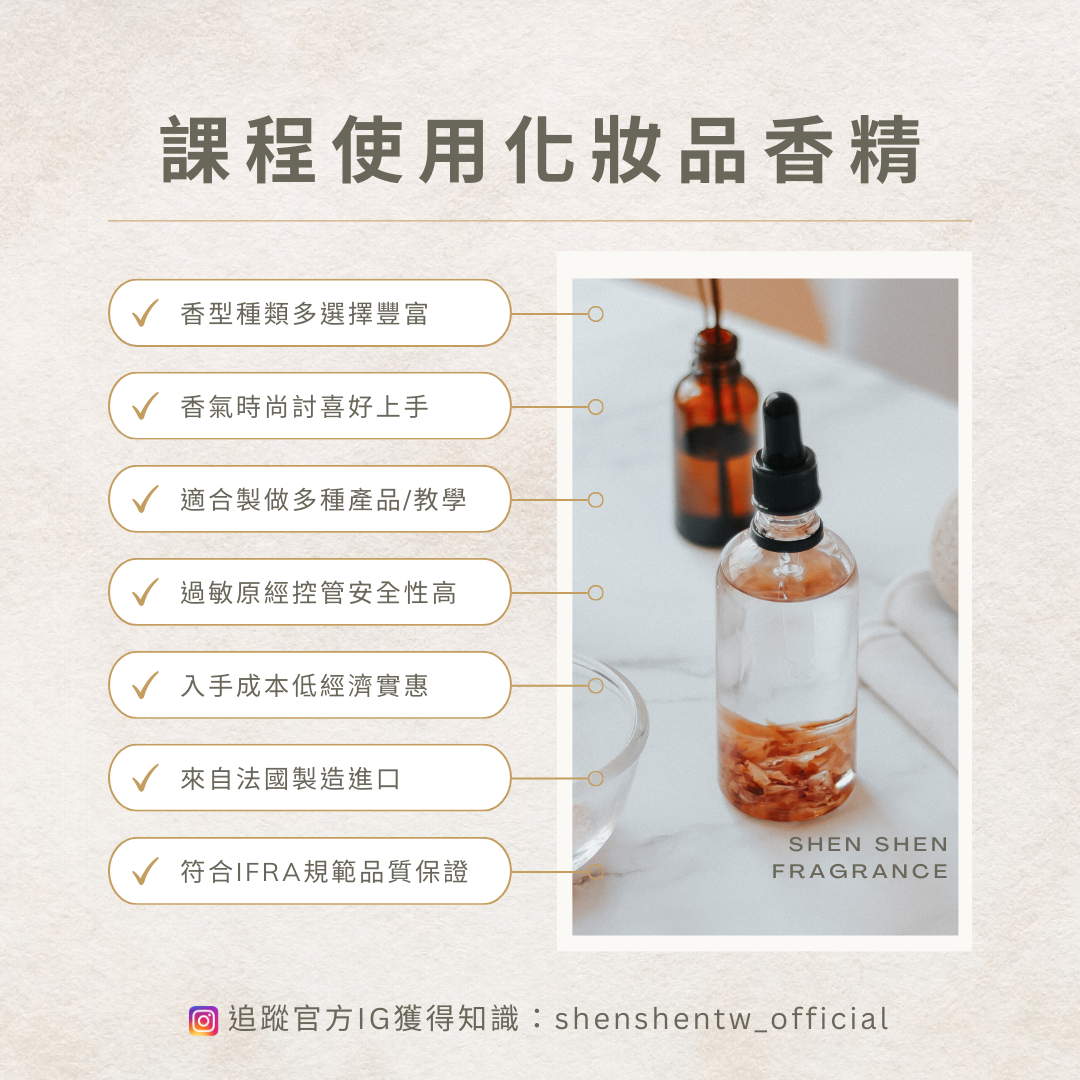 課程使用化妝品香精

✓ 香型種類多選擇豐富

✓ 香氣時尚討喜好上手

✓ 適合製做多種產品/教學

✓ 過敏原經控管安全性高

✓ 入手成本低經濟實惠

✓ 來自法國製造進口

✓ 符合IFRA規範品質保證

SHEN SHEN FRAGRANCE

追蹤官方IG獲得知識：shenshentw_official