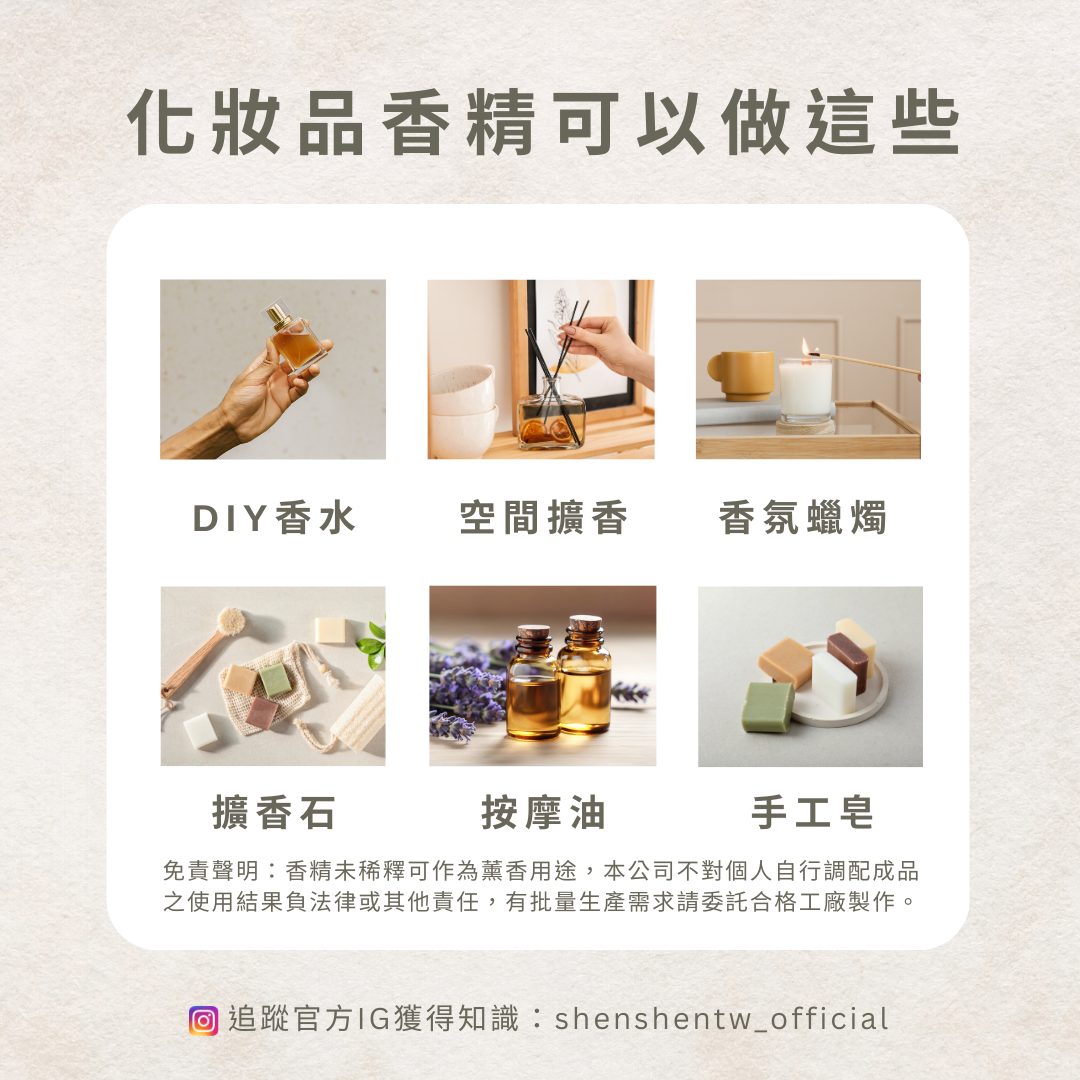 化妝品香精可以做這些

DIY香水

空間擴香

香氛蠟燭

擴香石

按摩油

手工皂

免責聲明：香精未稀釋可作為薰香用途，本公司不對個人自行調配成品之使用結果負法律或其他責任，有批量生產需求請委託合格工廠製作。

追蹤官方IG獲得知識：shenshentw_official