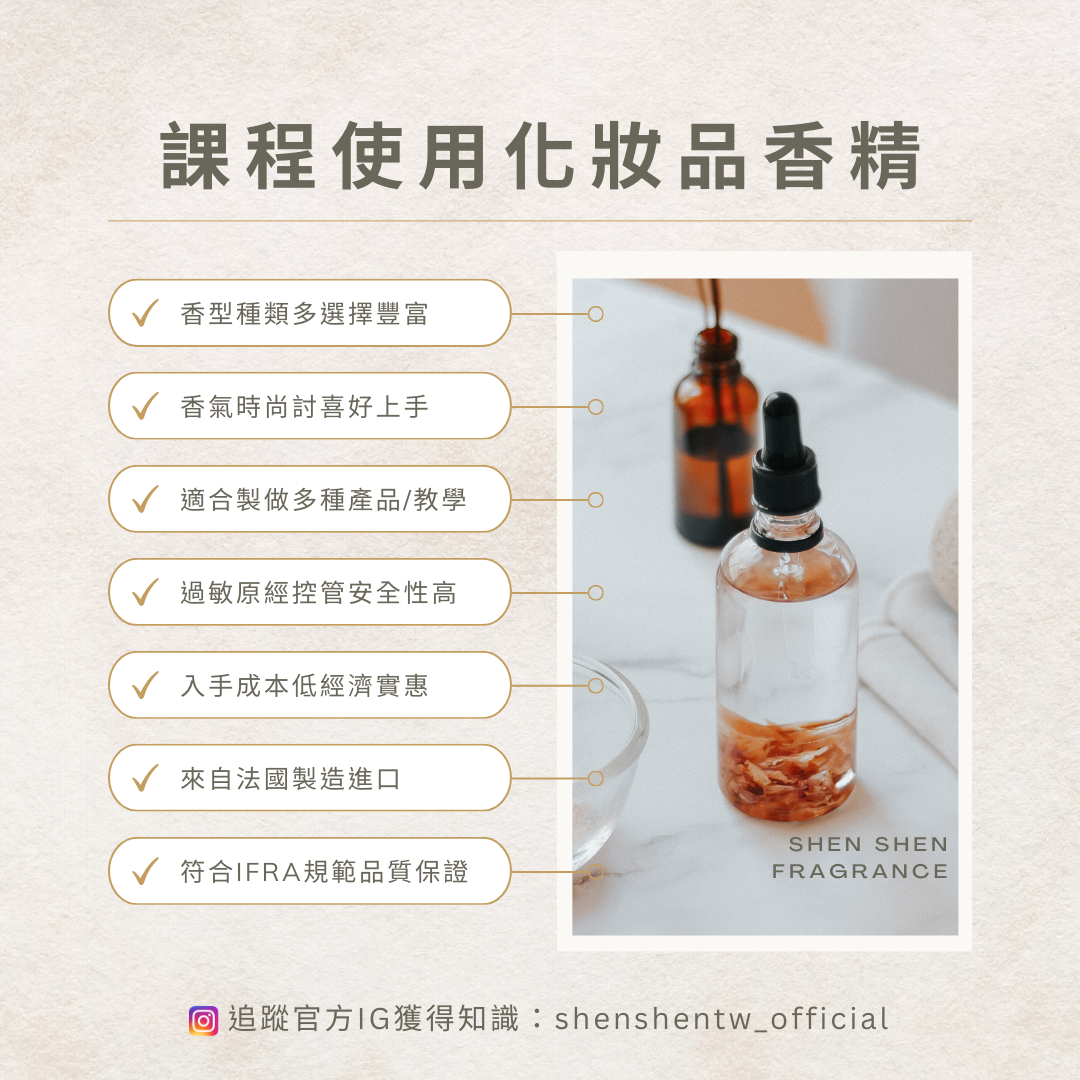 課程使用化妝品香精

✓ 香型種類多選擇豐富

✓ 香氣時尚討喜好上手

✓ 適合製做多種產品/教學

✓ 過敏原經控管安全性高

✓ 入手成本低經濟實惠

✓ 來自法國製造進口

✓ 符合IFRA規範品質保證

SHEN SHEN
FRAGRANCE

追蹤官方IG獲得知識：shenshentw_official