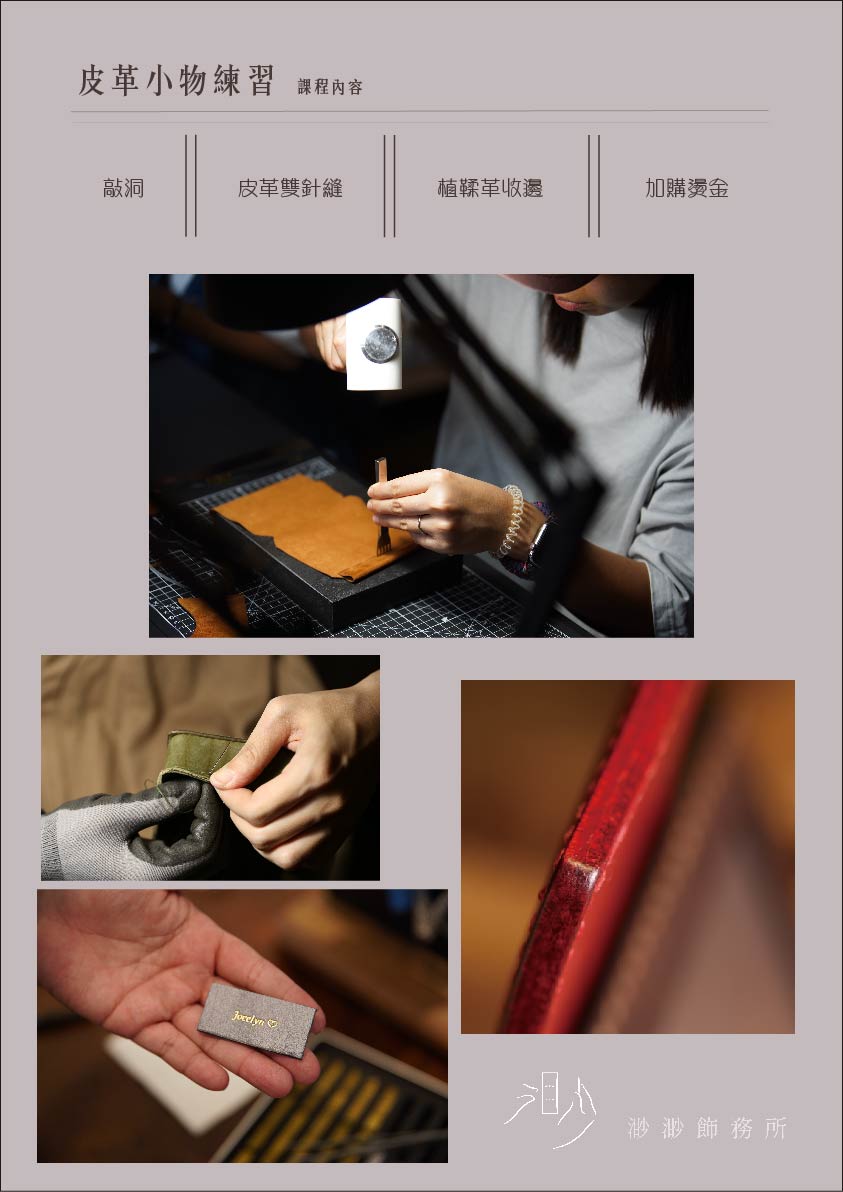 皮革小物練習 課程內容

敲洞

皮革雙針縫

植鞣革收邊

加購燙金

Jocelyn ♡

渺渺飾務所