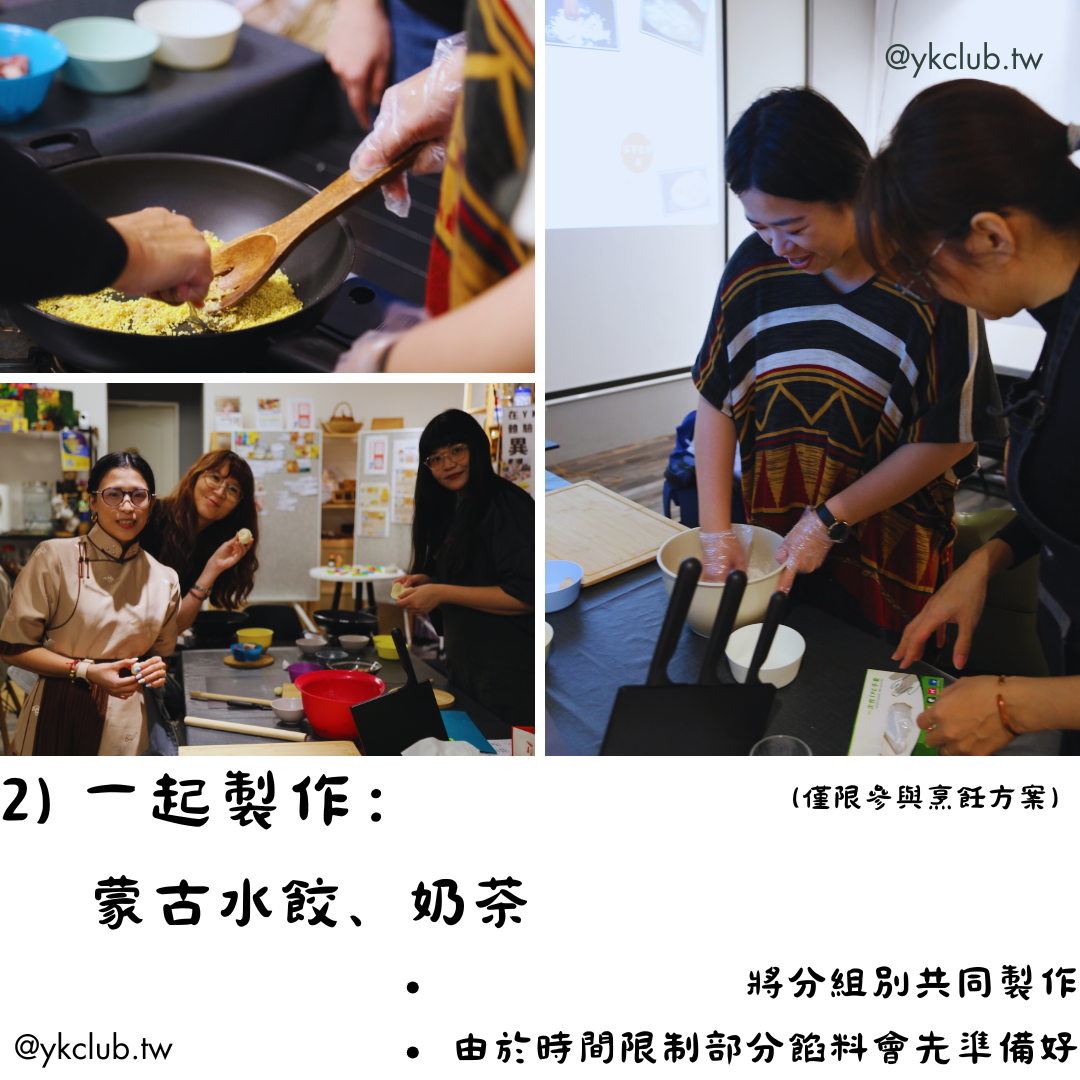 @ykclub.tw

2) 一起製作:

(僅限參與烹飪方案)

蒙古水餃、奶茶

• 將分組別共同製作

• 由於時間限制部分餡料會先準備好

@ykclub.tw