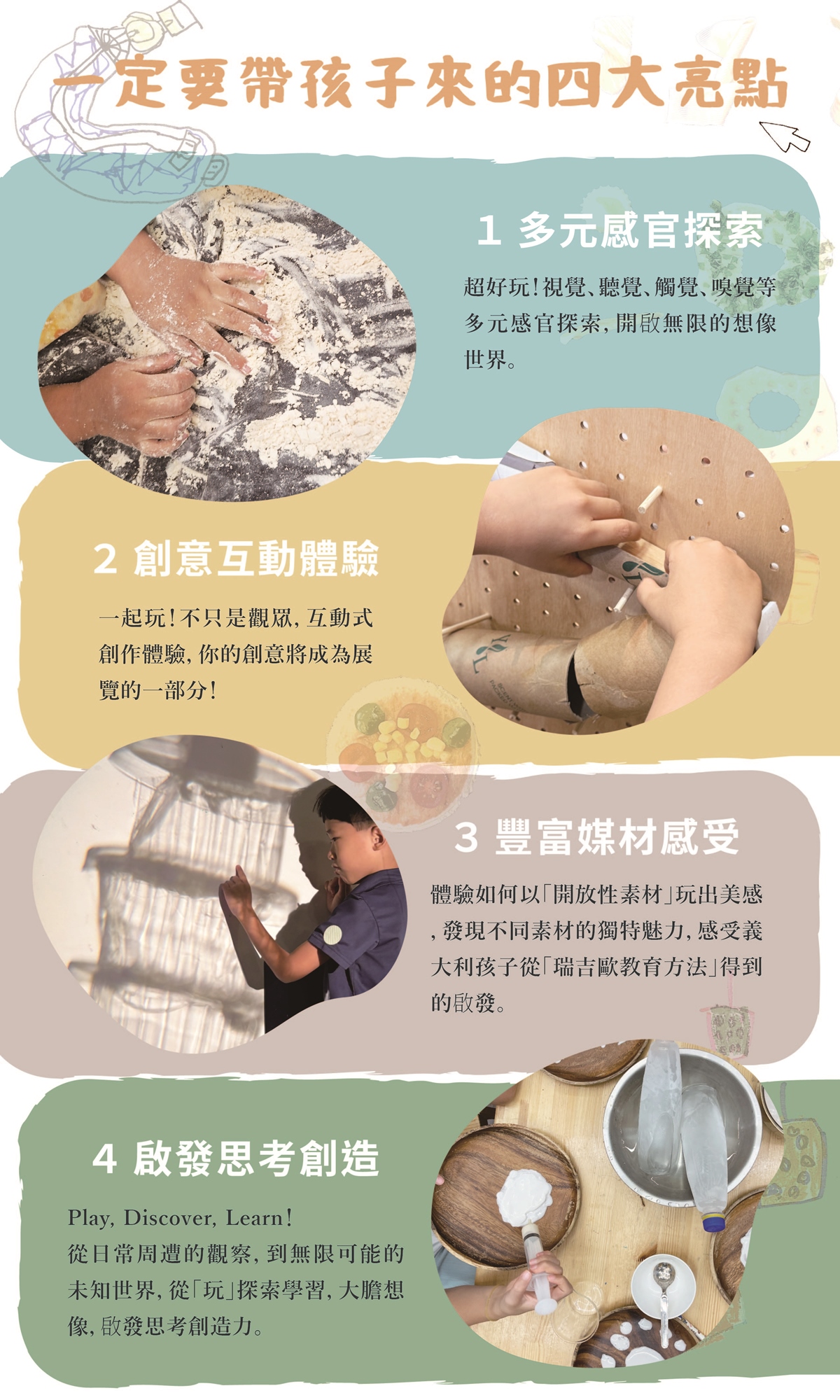 一定要帶孩子來的四大亮點

1 多元感官探索

超好玩！視覺、聽覺、觸覺、嗅覺等多元感官探索，開啟無限的想像世界。

2 創意互動體驗

一起玩！不只是觀眾，互動式創作體驗，你的創意將成為展覽的一部分！

3 豐富媒材感受

體驗如何以「開放性素材」玩出美感，發現不同素材的獨特魅力，感受義大利孩子從「瑞吉歐教育方法」得到的啟發。

4 啟發思考創造

Play, Discover, Learn!
從日常周遭的觀察，到無限可能的未知世界，從「玩」探索學習，大膽想像，啟發思考創造力。