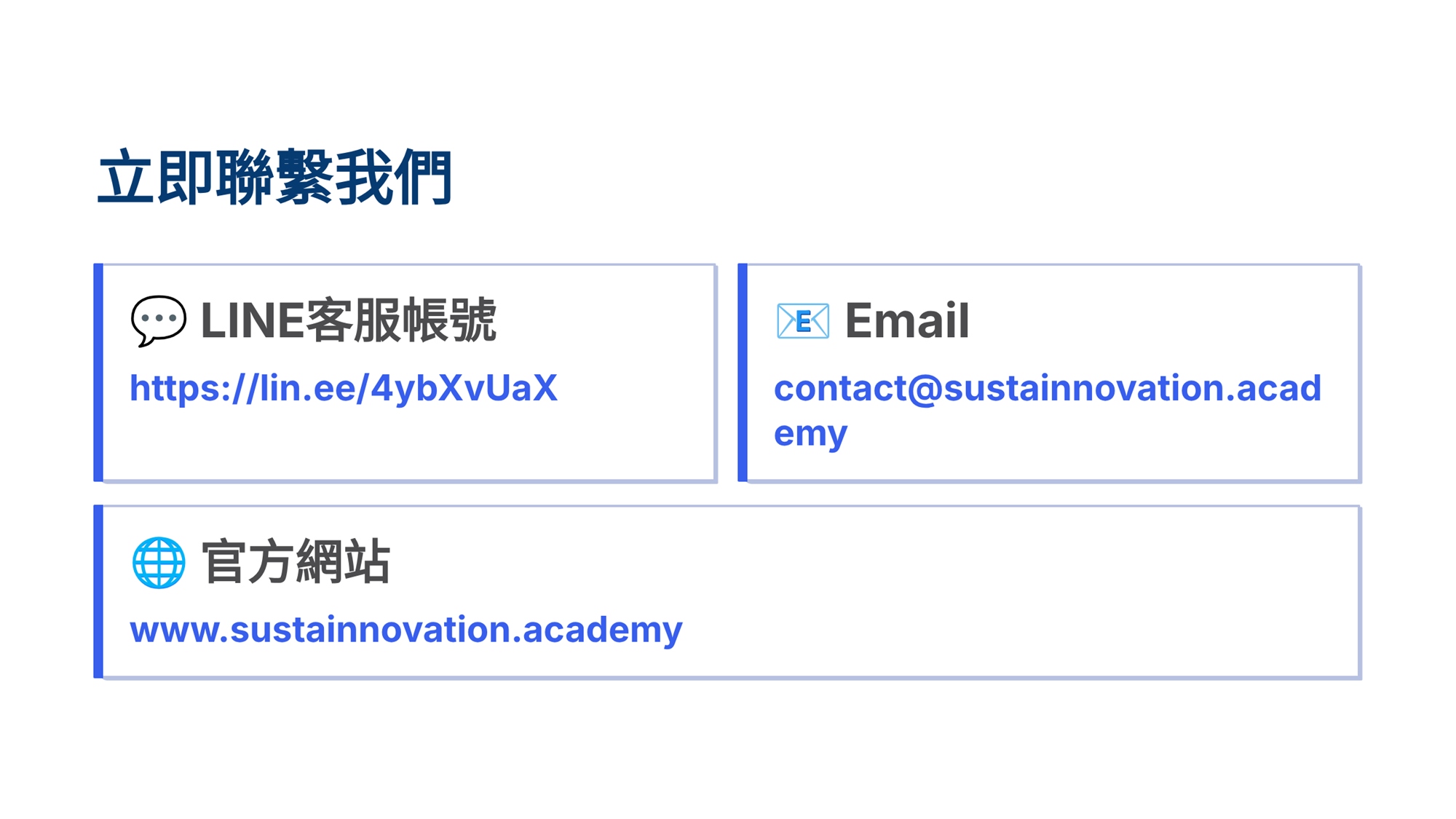 立即聯繫我們

LINE客服帳號

https://lin.ee/4ybXvUaX

Email

contact@sustainnovation.academy

官方網站

www.sustainnovation.academy