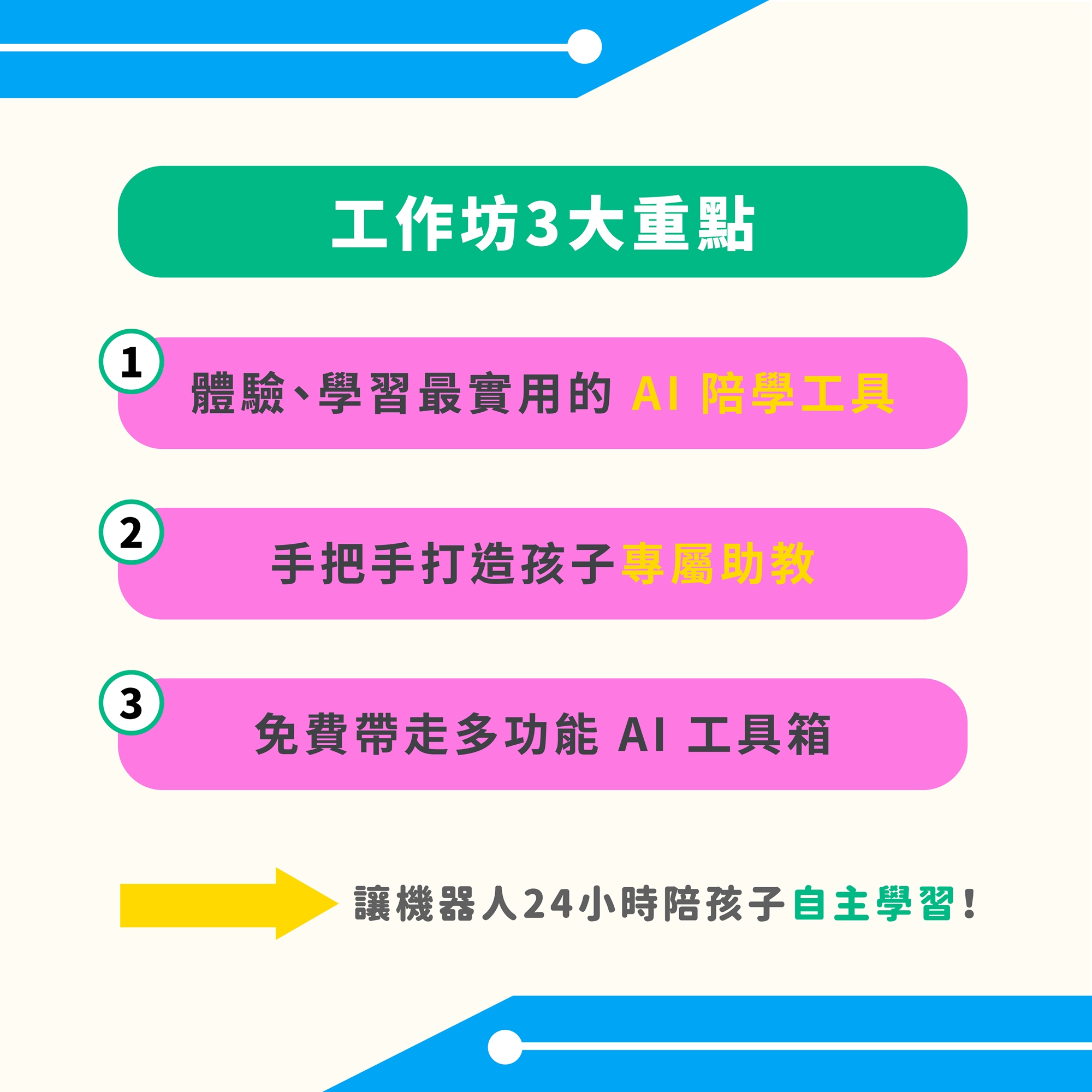 工作坊3大重點

1
體驗、學習最實用的AI陪學工具

2
手把手打造孩子專屬助教

3
免費帶走多功能AI工具箱

讓機器人24小時陪孩子自主學習!