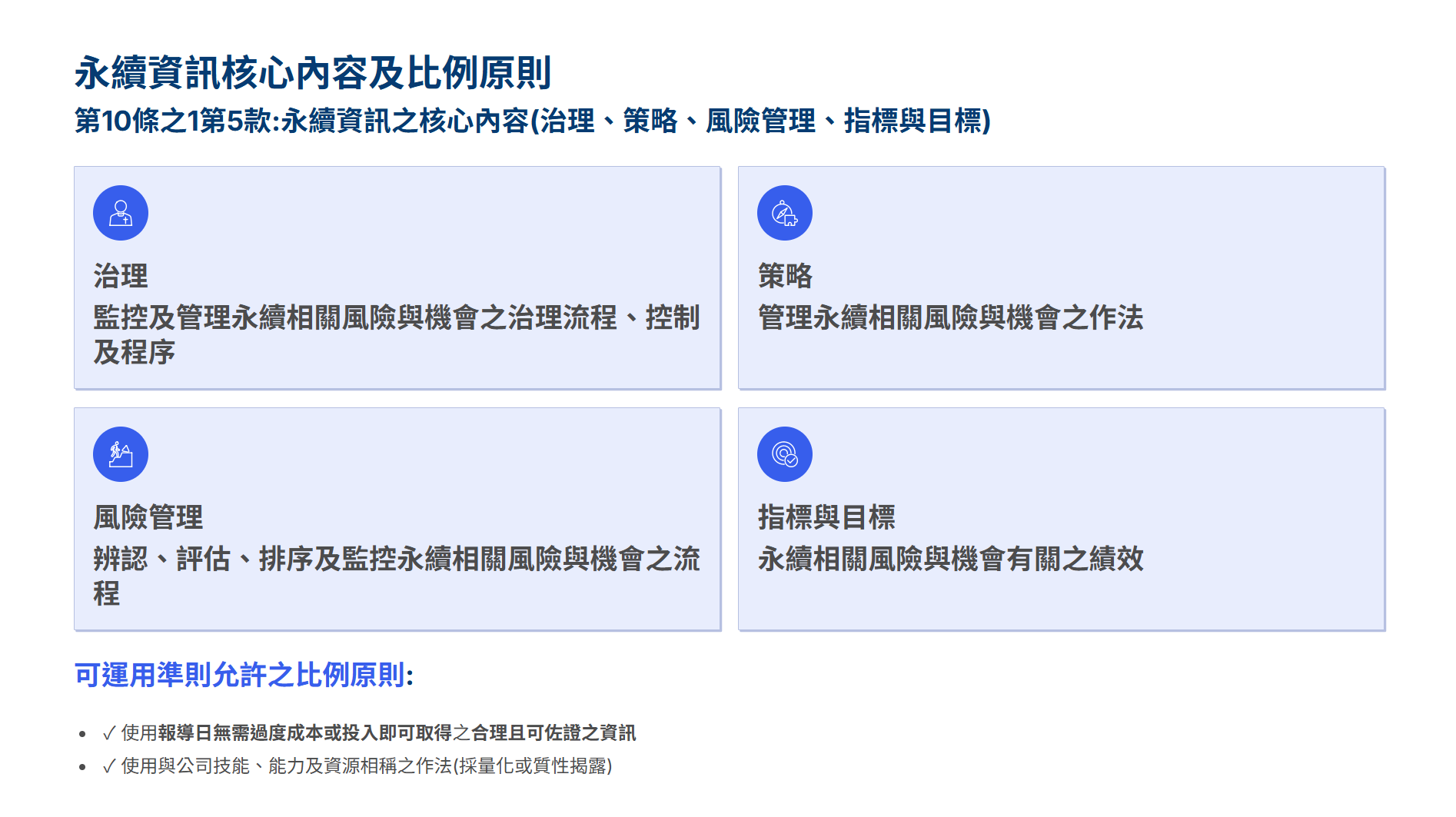 永續資訊核心內容及比例原則

第10條之1第5款:永續資訊之核心內容(治理、策略、風險管理、指標與目標)

治理

監控及管理永續相關風險與機會之治理流程、控制及程序

策略

管理永續相關風險與機會之作法

風險管理

辨認、評估、排序及監控永續相關風險與機會之流程

指標與目標

永續相關風險與機會有關之績效

可運用準則允許之比例原則:

• ✓ 使用報導日無需過度成本或投入即可取得之合理且可佐證之資訊
• ✓ 使用與公司技能、能力及資源相稱之作法(採量化或質性揭露)