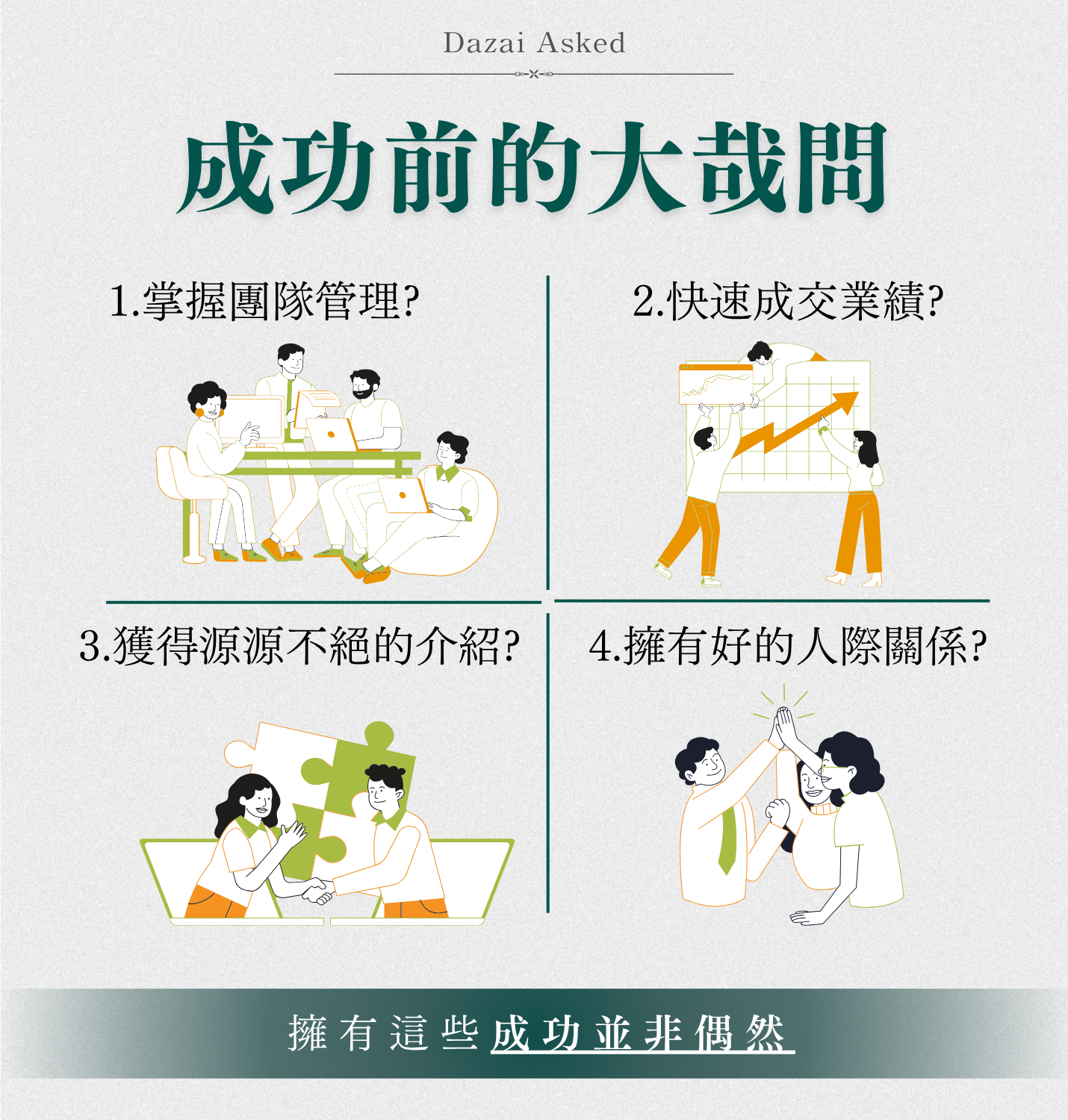 Dazai Asked

成功前的大哉問

1.掌握團隊管理?

2.快速成交業績?

3.獲得源源不絕的介紹?

4.擁有好的人際關係?

擁有這些成功並非偶然