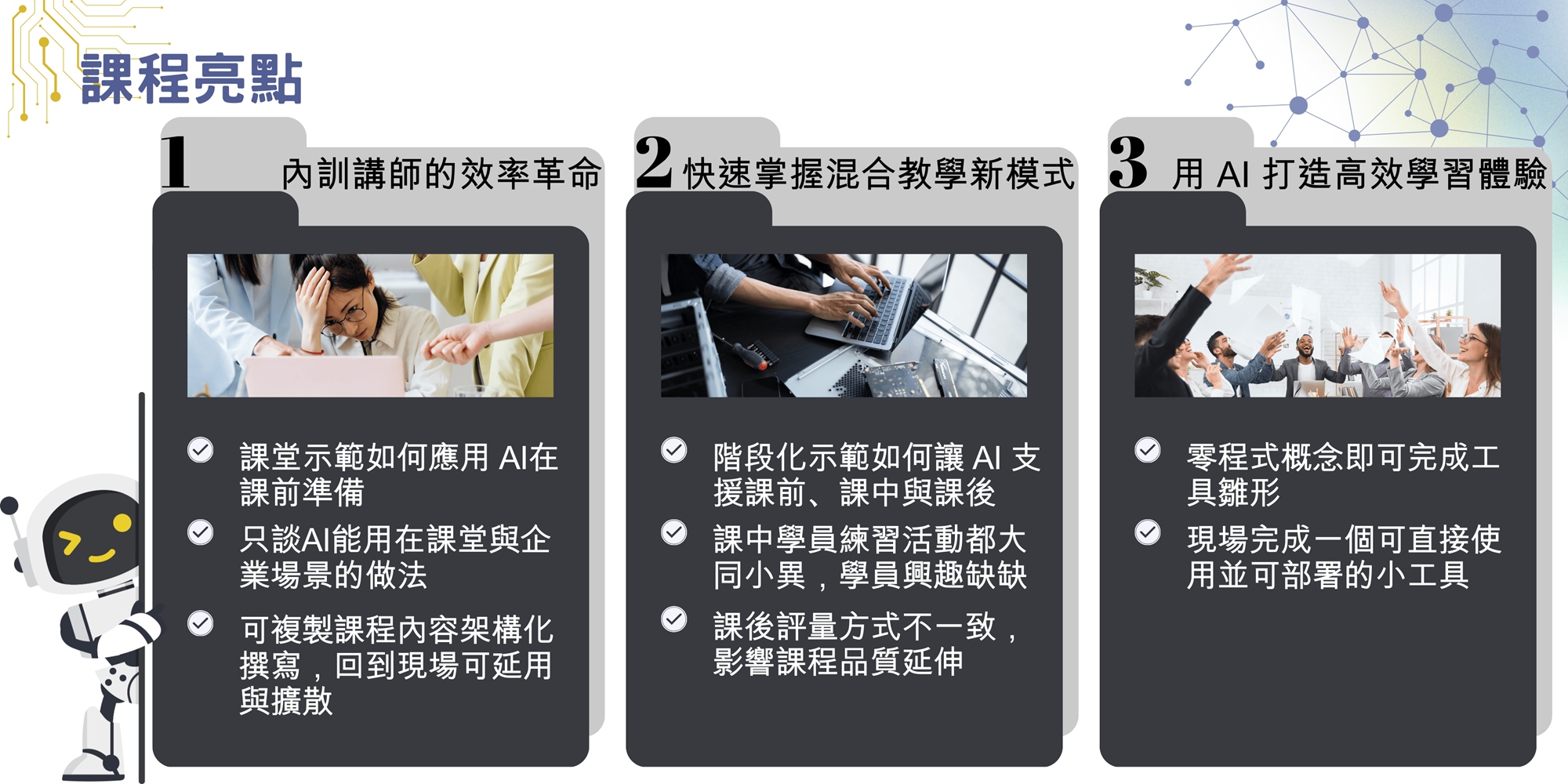 課程亮點

1 內訓講師的效率革命

課堂示範如何應用 AI在課前準備

只談AI能用在課堂與企業場景的做法

可複製課程內容架構化撰寫，回到現場可延用與擴散

2 快速掌握混合教學新模式

階段化示範如何讓 AI 支援課前、課中與課後

課中學員練習活動都大同小異，學員興趣缺缺

課後評量方式不一致，影響課程品質延伸

3 用 AI 打造高效學習體驗

零程式概念即可完成工具雛形

現場完成一個可直接使用並可部署的小工具