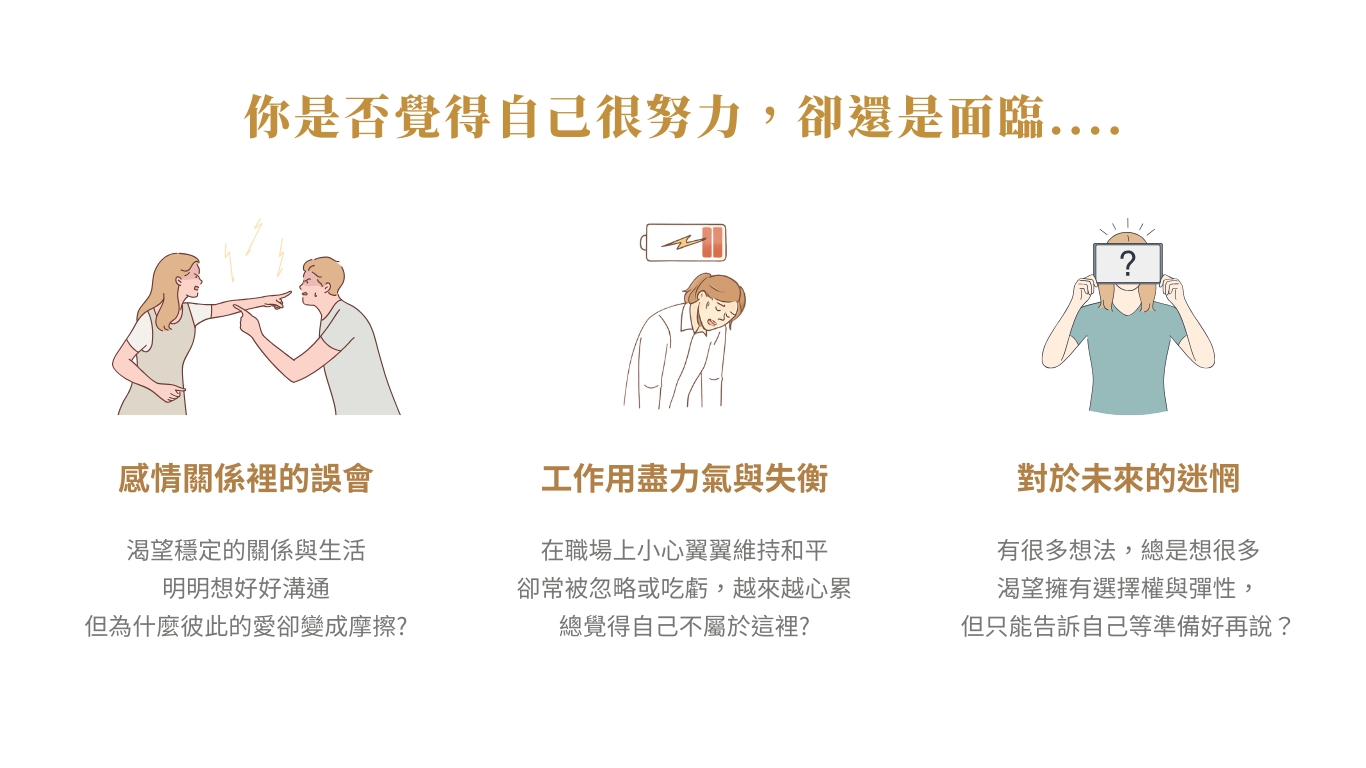 你是否覺得自己很努力，卻還是面臨....

?

感情關係裡的誤會

渴望穩定的關係與生活
明明想好好溝通
但為什麼彼此的愛卻變成摩擦?

工作用盡力氣與失衡

在職場上小心翼翼維持和平
卻常被忽略或吃虧，越來越心累
總覺得自己不屬於這裡?

對於未來的迷惘

有很多想法，總是想很多
渴望擁有選擇權與彈性，
但只能告訴自己等準備好再說？