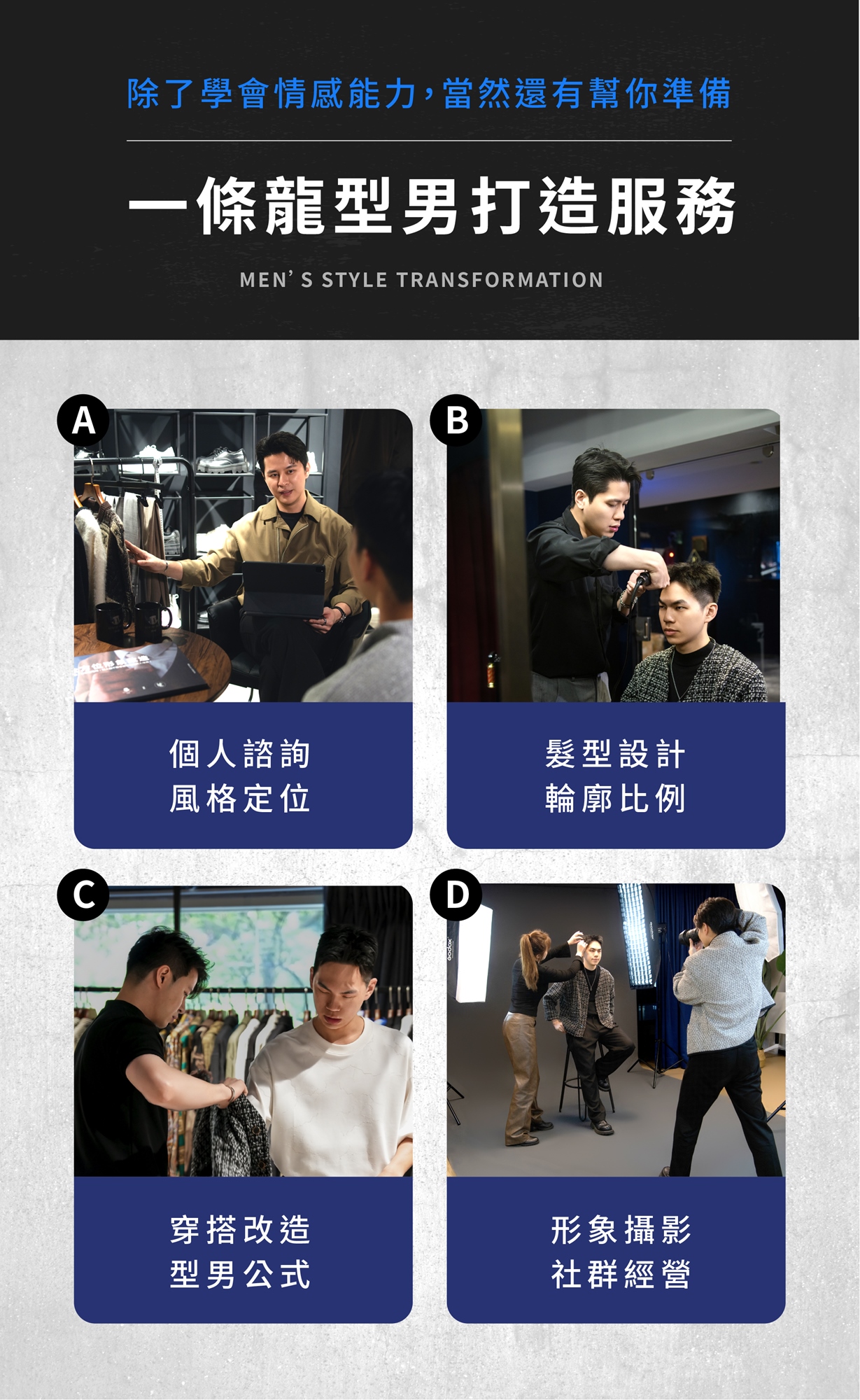 除了學會情感能力，當然還有幫你準備

一條龍型男打造服務

MEN'S STYLE TRANSFORMATION

A

個人諮詢
風格定位

B

髮型設計
輪廓比例

C

穿搭改造
型男公式

D

形象攝影
社群經營