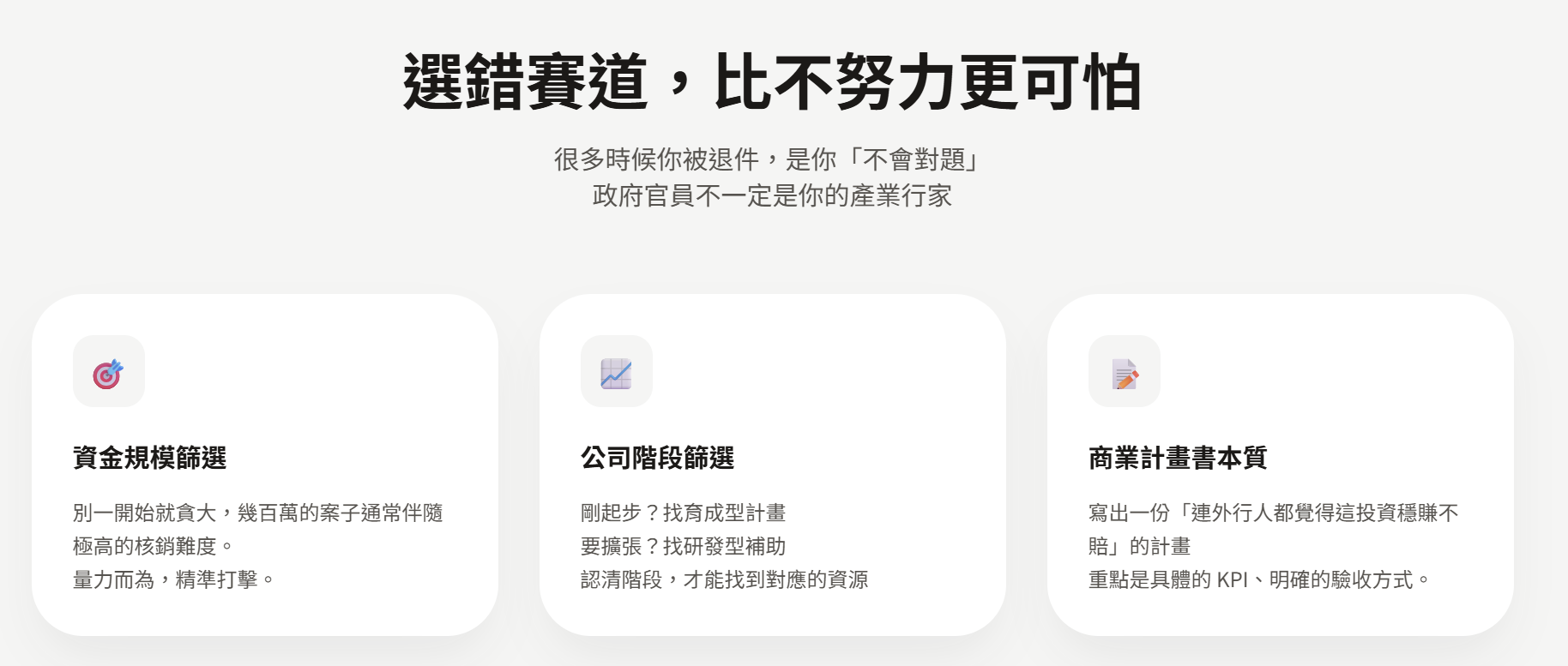 選錯賽道，比不努力更可怕

很多時候你被退件，是你「不會對題」
政府官員不一定是你的產業行家

資金規模篩選

別一開始就貪大，幾百萬的案子通常伴隨極高的核銷難度。
量力而為，精準打擊。

公司階段篩選

剛起步？找育成型計畫
要擴張？找研發型補助
認清階段，才能找到對應的資源

商業計畫書本質

寫出一份「連外行人都覺得這投資穩賺不賠」的計畫
重點是具體的KPI、明確的驗收方式。