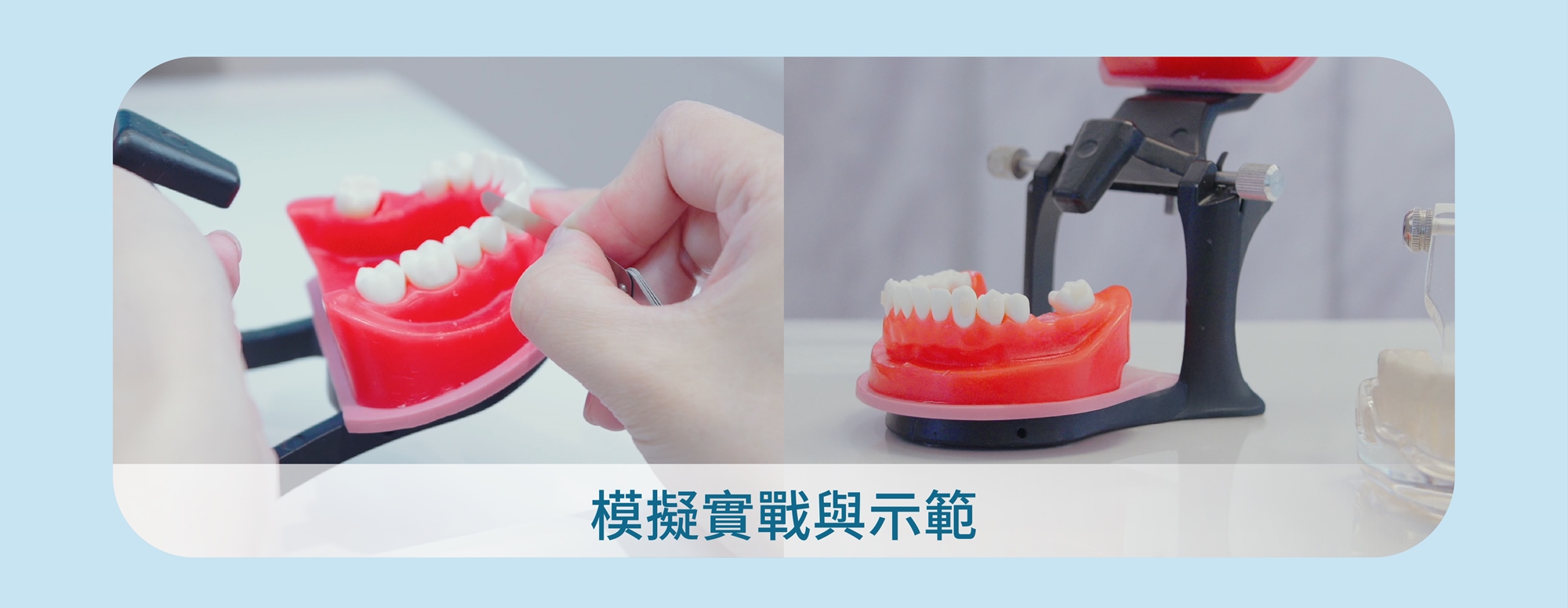 模擬實戰與示範