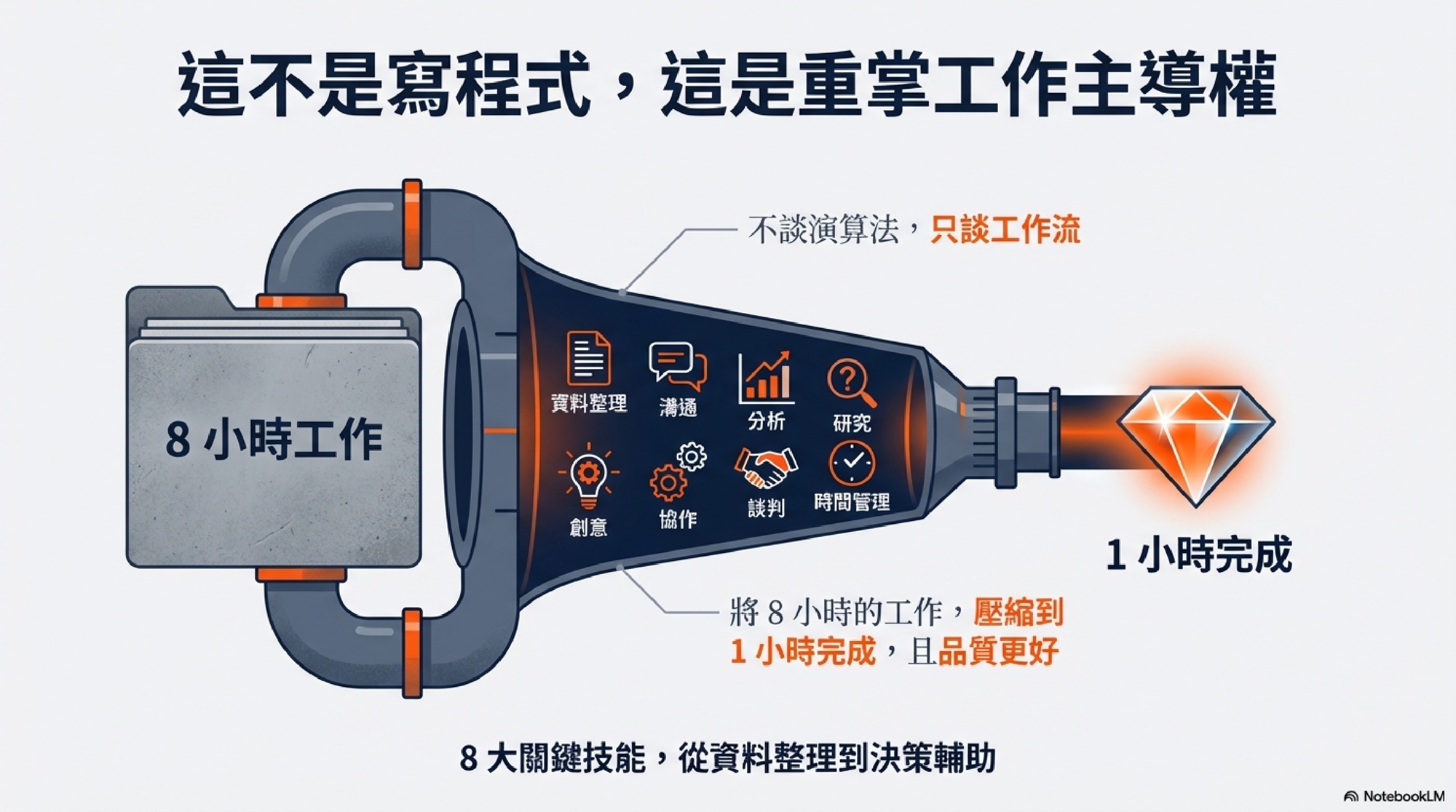 這不是寫程式，這是重掌工作主導權

不談演算法，只談工作流

8 小時工作

資料整理
溝通
分析
研究
創意
協作
談判
時間管理

1 小時完成

將 8 小時的工作，壓縮到 1 小時完成，且品質更好

8 大關鍵技能，從資料整理到決策輔助

NotebookLM