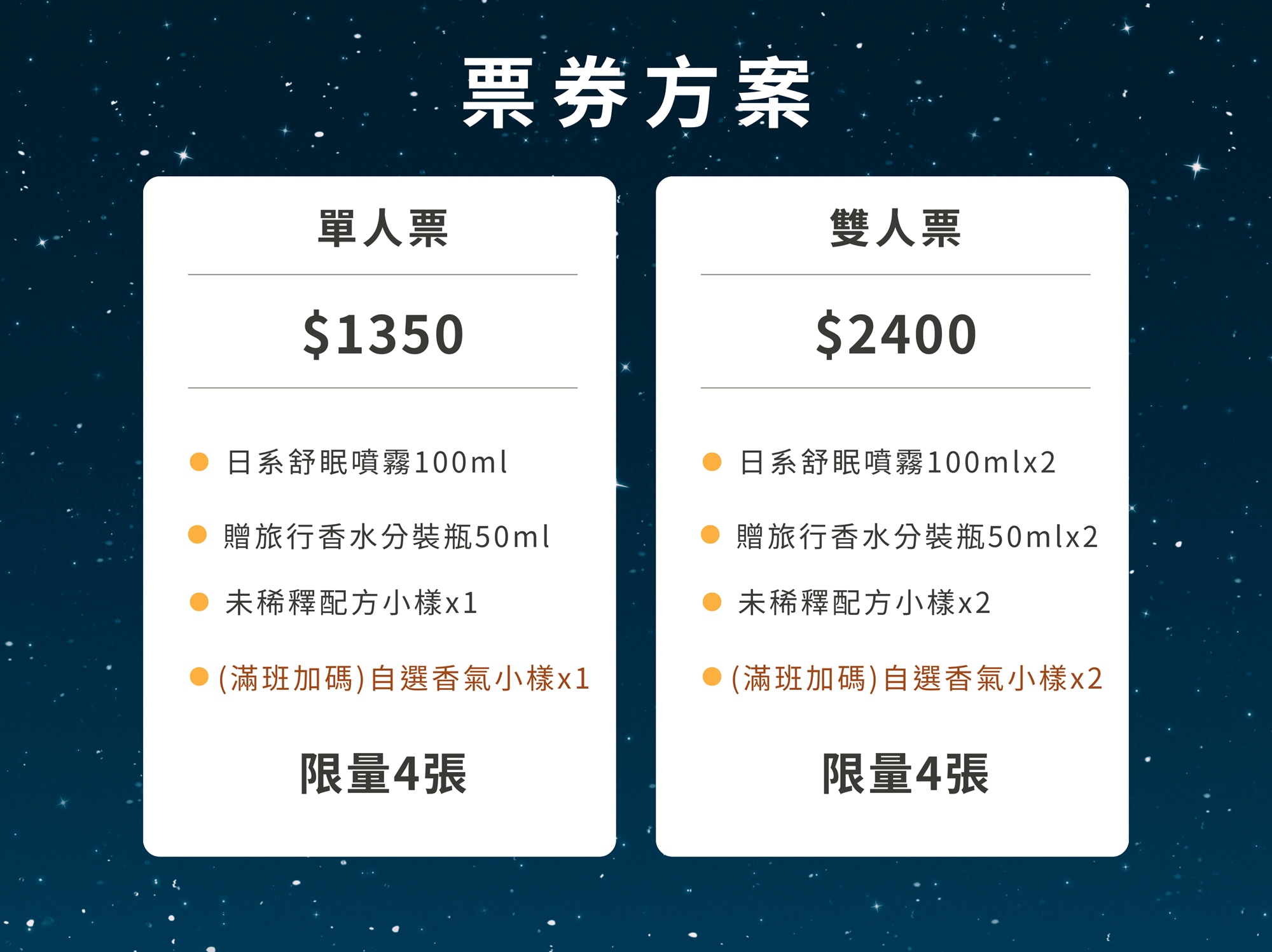 票券方案

單人票

$1350

• 日系舒眠噴霧100ml
• 贈旅行香水分裝瓶50ml
• 未稀釋配方小樣x1
• (滿班加碼)自選香氣小樣x1

限量4張

雙人票

$2400

• 日系舒眠噴霧100mlx2
• 贈旅行香水分裝瓶50mlx2
• 未稀釋配方小樣x2
• (滿班加碼)自選香氣小樣x2

限量4張