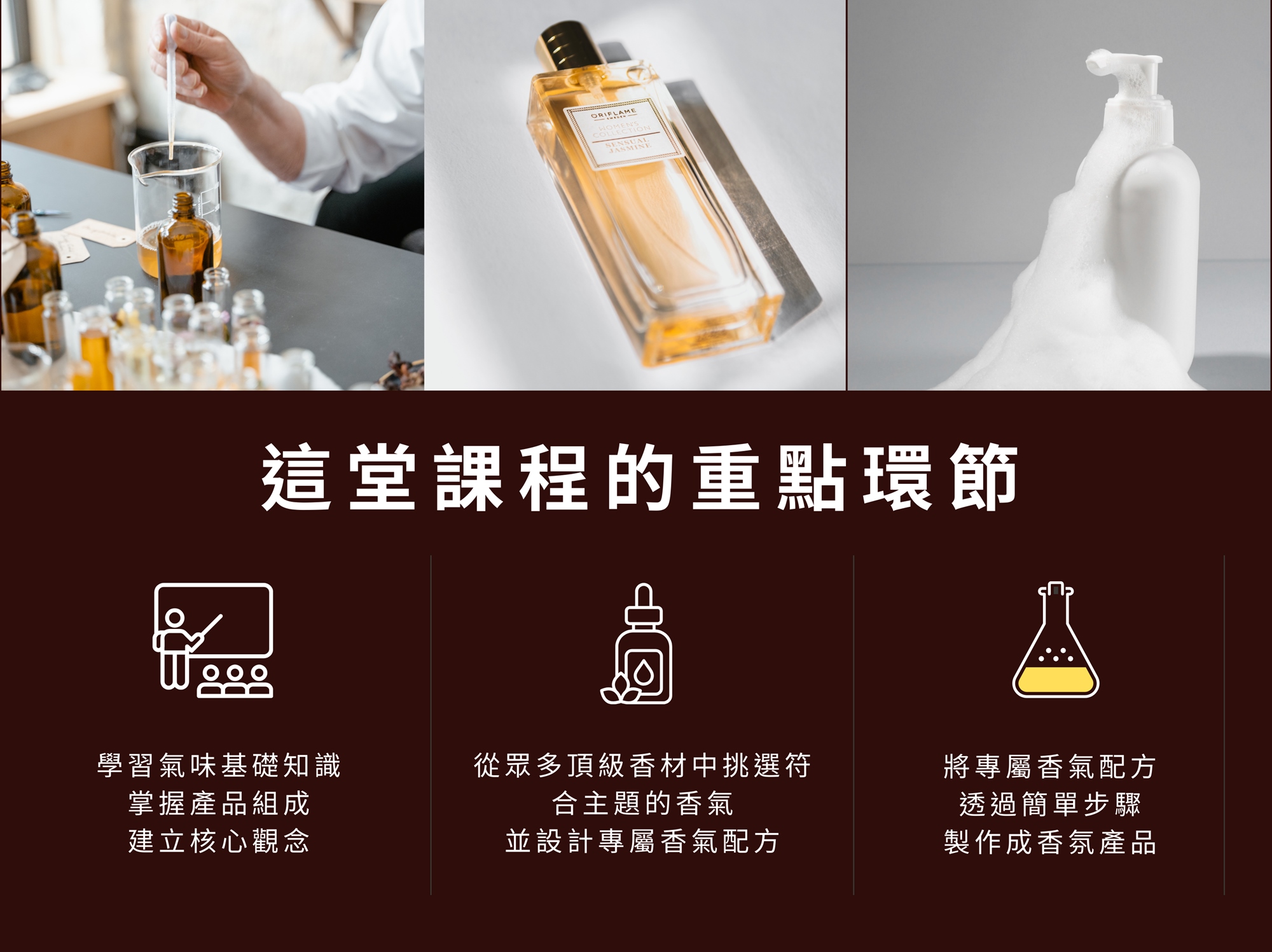 ORIFLAME
SWEDEN
WOMEN'S
COLLECTION
SENSUAL
JASMINE

這堂課程的重點環節

學習氣味基礎知識
掌握產品組成
建立核心觀念

從眾多頂級香材中挑選符合主題的香氣
並設計專屬香氣配方

將專屬香氣配方
透過簡單步驟
製作成香氛產品