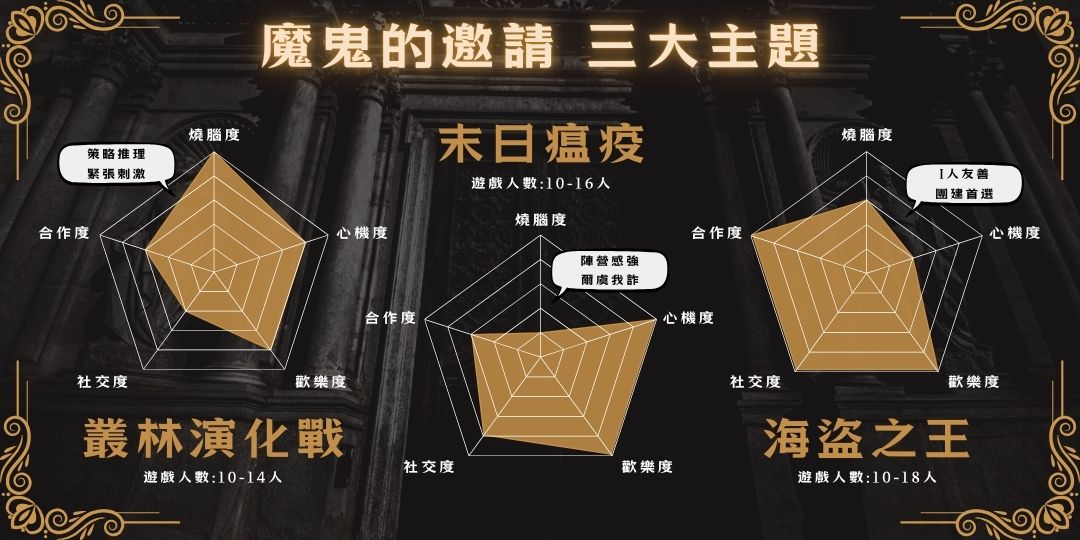 魔鬼的邀請 三大主題

燒腦度
策略推理
緊張刺激
合作度
心機度
社交度
歡樂度
叢林演化戰
遊戲人數:10-14人

末日瘟疫
遊戲人數:10-16人
燒腦度
陣營感強
爾虞我詐
合作度
心機度
社交度
歡樂度

燒腦度
I人友善
團建首選
合作度
心機度
社交度
歡樂度
海盜之王
遊戲人數:10-18人