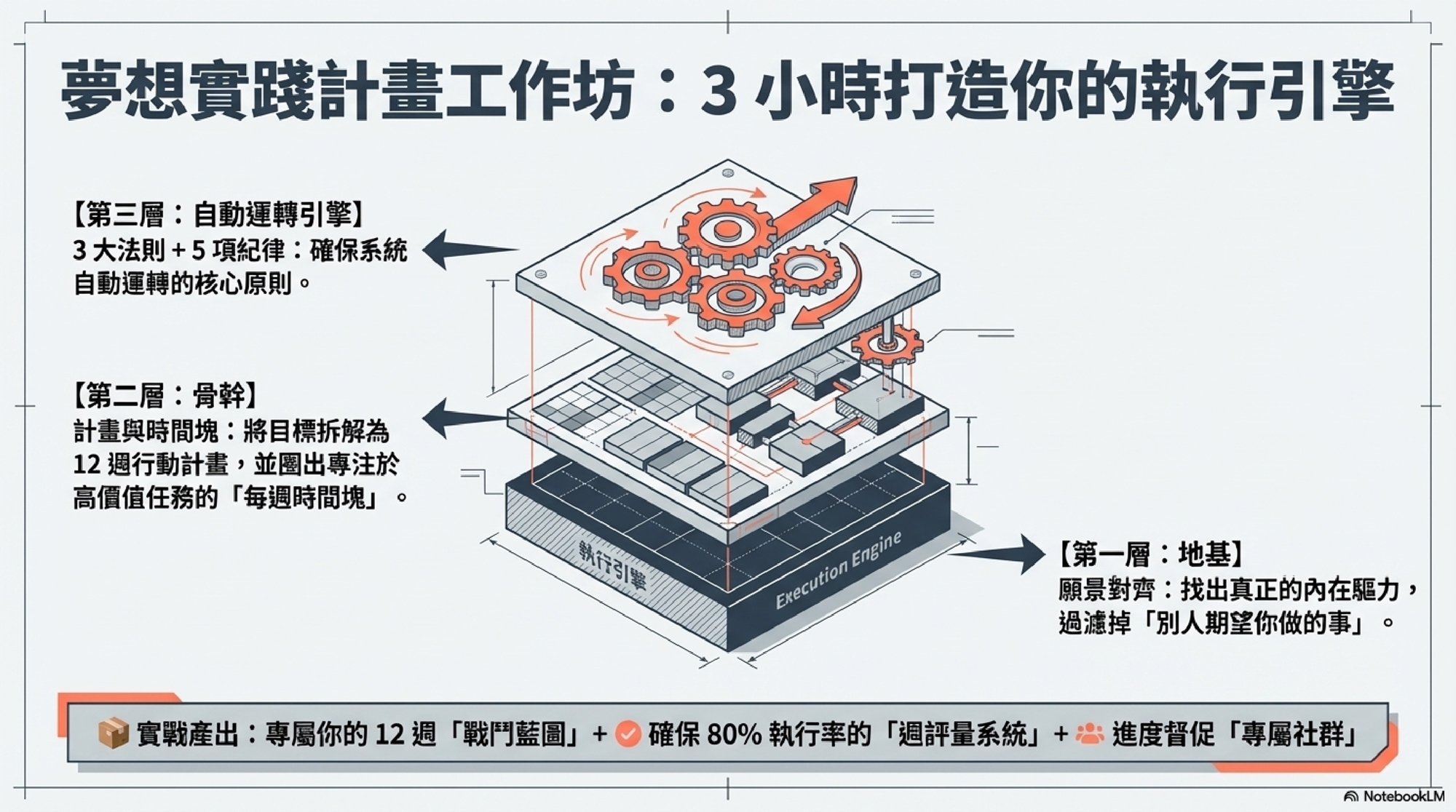 夢想實踐計畫工作坊：3 小時打造你的執行引擎

【第三層：自動運轉引擎】
3 大法則 + 5 項紀律：確保系統自動運轉的核心原則。

【第二層：骨幹】
計畫與時間塊：將目標拆解為 12 週行動計畫，並圈出專注於高價值任務的「每週時間塊」。

執行引擎
Execution Engine

【第一層：地基】
願景對齊：找出真正的內在驅力，過濾掉「別人期望你做的事」。

實戰產出：專屬你的 12 週「戰鬥藍圖」+ 確保 80% 執行率的「週評量系統」+ 進度督促「專屬社群」

NotebookLM